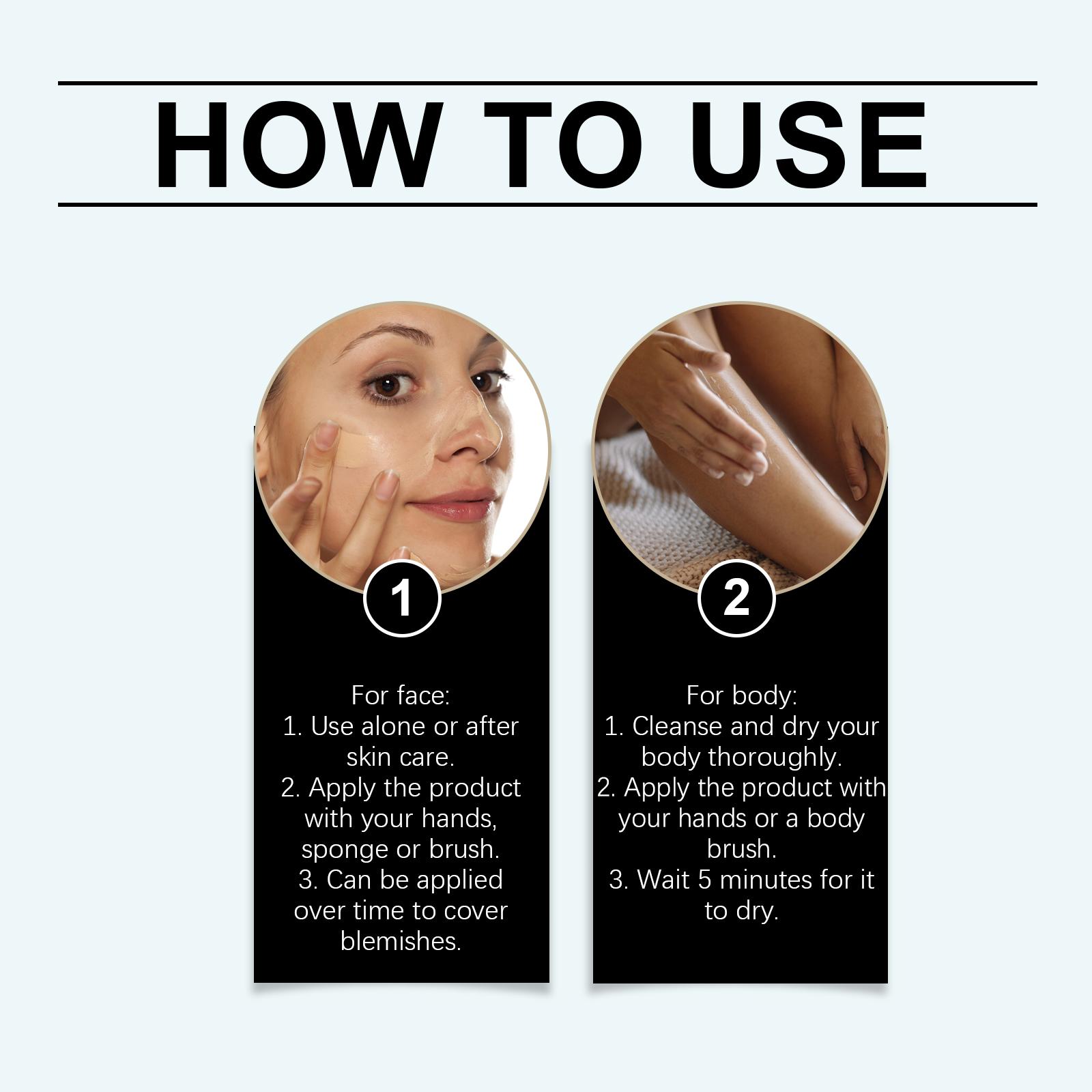 HOW TO USE

1

For face:
1. Use alone or after skin care.
2. Apply the product with your hands, sponge or brush.
3. Can be applied over time to cover blemishes.

2

For body:
1. Cleanse and dry your body thoroughly.
2. Apply the product with your hands or a body brush.
3. Wait 5 minutes for it to dry.