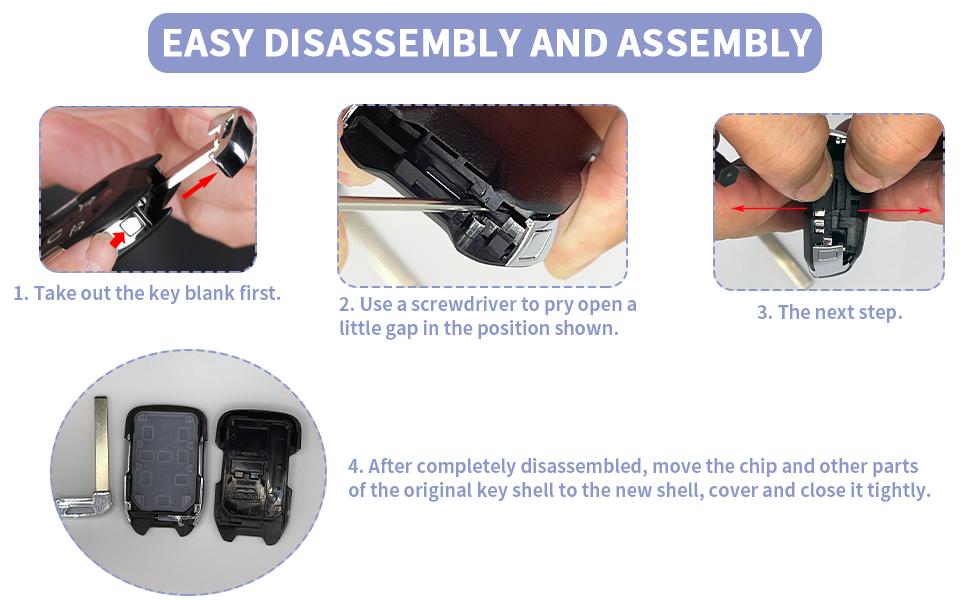 EASY DISASSEMBLY AND ASSEMBLY

1. Take out the key blank first.

2. Use a screwdriver to pry open a little gap in the position shown.

3. The next step.

4. After completely disassembled, move the chip and other parts of the original key shell to the new shell, cover and close it tightly.