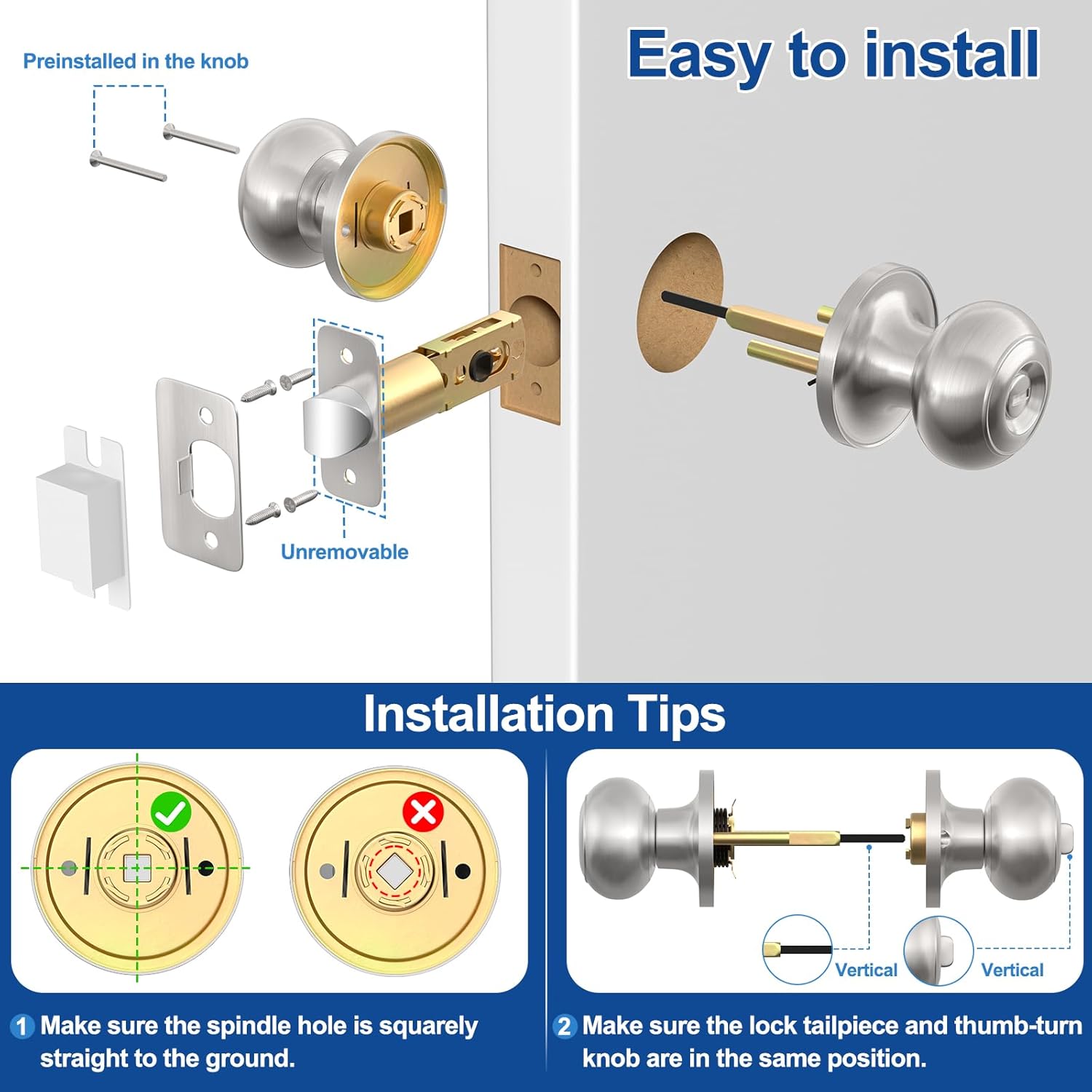 Preinstalled in the knob

Easy to install

Unremovable

Installation Tips

Vertical

Vertical

1 Make sure the spindle hole is squarely straight to the ground.

2 Make sure the lock tailpiece and thumb-turn knob are in the same position.