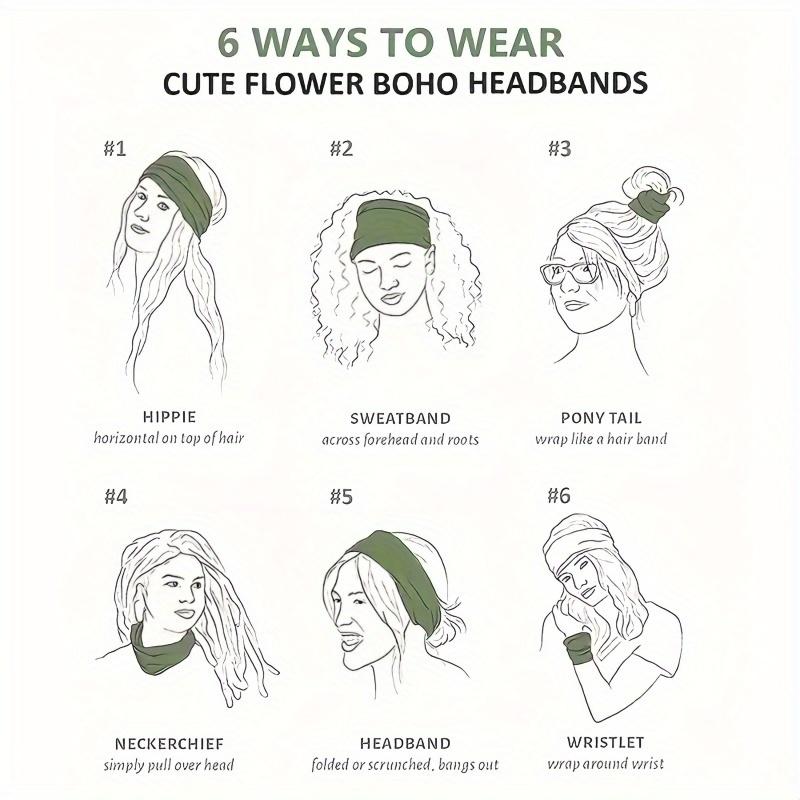 6 WAYS TO WEAR
CUTE FLOWER BOHO HEADBANDS

#1
HIPPIE
horizontal on top of hair

#2
SWEATBAND
across forehead and roots

#3
PONY TAIL
wrap like a hair band

#4
NECKERCHIEF
simply pull over head

#5
HEADBAND
folded or scrunched, bangs out

#6
WRISTLET
wrap around wrist