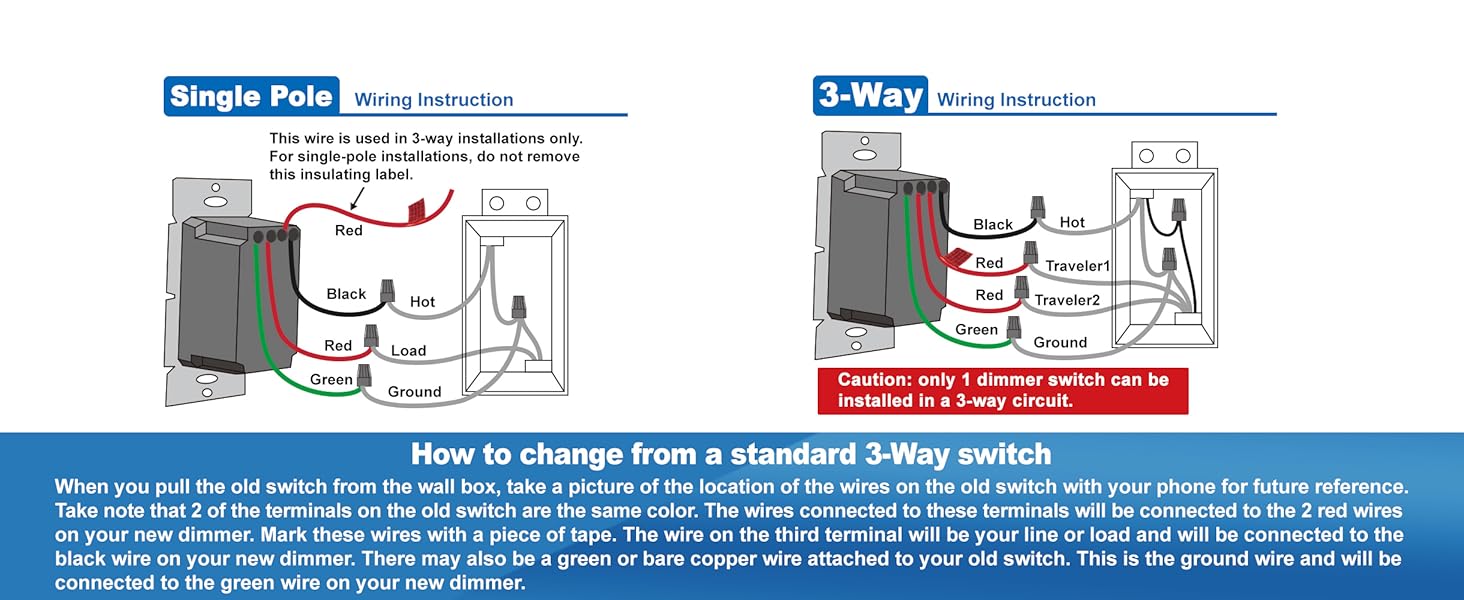 Single Pole Wiring Instruction

This wire is used in 3-way installations only. For single-pole installations, do not remove this insulating label.

Red

Black

Hot

Red

Load

Green

Ground

3-Way Wiring Instruction

Black

Hot

Red

Traveler1

Red

Traveler2

Green

Ground

Caution: only 1 dimmer switch can be installed in a 3-way circuit.

How to change from a standard 3-Way switch

When you pull the old switch from the wall box, take a picture of the location of the wires on the old switch with your phone for future reference. Take note that 2 of the terminals on the old switch are the same color. The wires connected to these terminals will be connected to the 2 red wires on your new dimmer. Mark these wires with a piece of tape. The wire on the third terminal will be your line or load and will be connected to the black wire on your new dimmer. There may also be a green or bare copper wire attached to your old switch. This is the ground wire and will be connected to the green wire on your new dimmer.