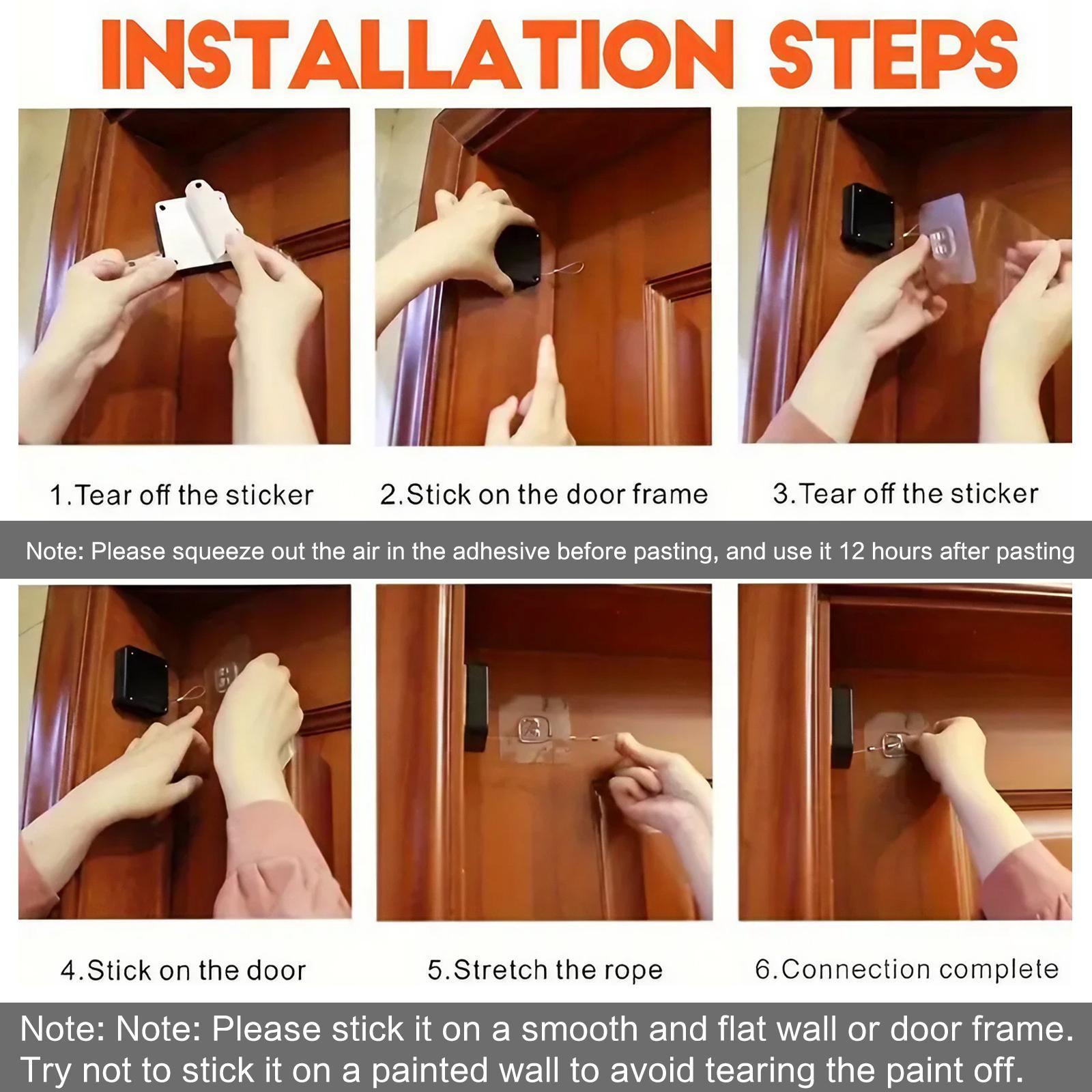 INSTALLATION STEPS

1.Tear off the sticker

2.Stick on the door frame

3.Tear off the sticker

Note: Please squeeze out the air in the adhesive before pasting, and use it 12 hours after pasting

4.Stick on the door

5.Stretch the rope

6.Connection complete

Note: Note: Please stick it on a smooth and flat wall or door frame. Try not to stick it on a painted wall to avoid tearing the paint off.