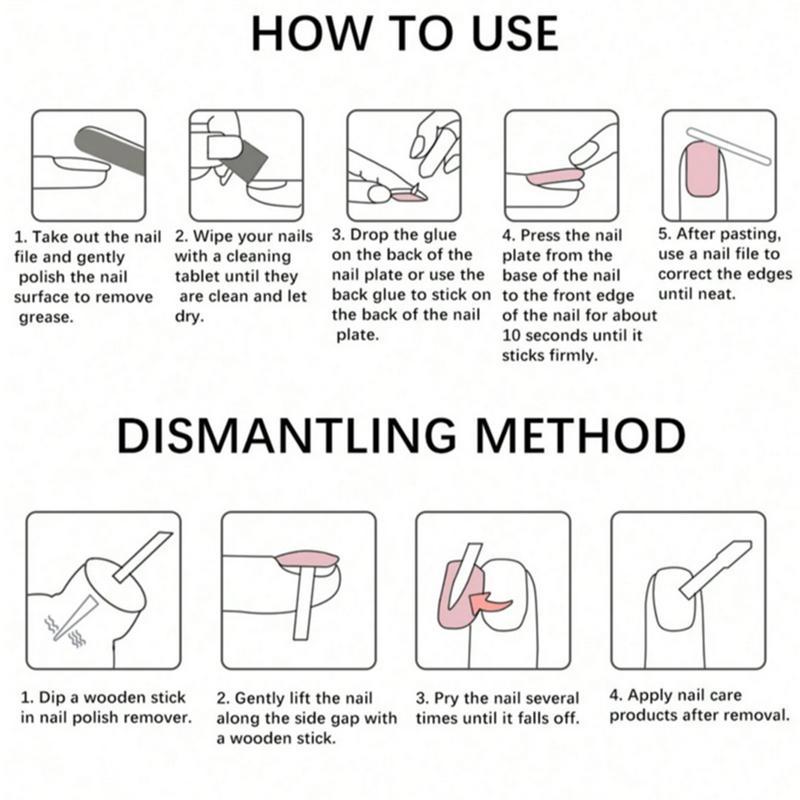 HOW TO USE

1. Take out the nail file and gently polish the nail surface to remove grease.

2. Wipe your nails with a cleaning tablet until they are clean and let dry.

3. Drop the glue on the back of the nail plate or use the back glue to stick on the back of the nail plate.

4. Press the nail plate from the base of the nail to the front edge of the nail for about 10 seconds until it sticks firmly.

5. After pasting, use a nail file to correct the edges until neat.

DISMANTLING METHOD

1. Dip a wooden stick in nail polish remover.

2. Gently lift the nail along the side gap with a wooden stick.

3. Pry the nail several times until it falls off.

4. Apply nail care products after removal.