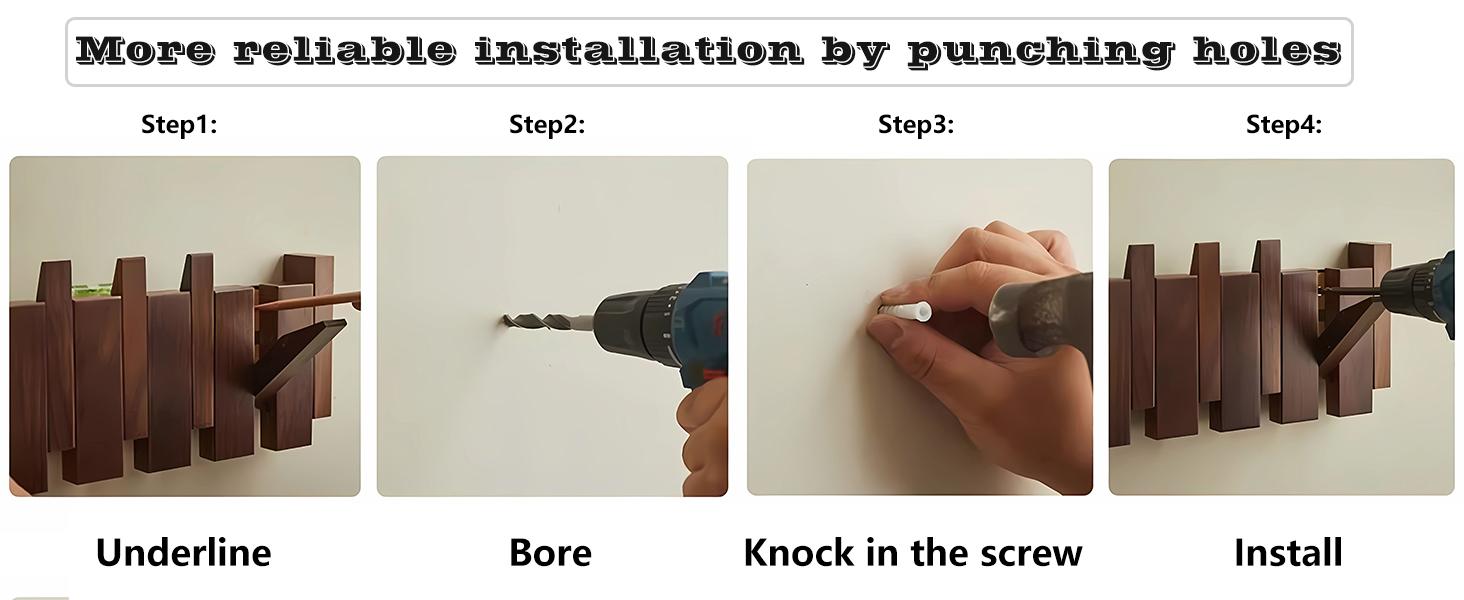 More reliable installation by punching holes

Step1:

Step2:

Step3:

Step4:

Underline

Bore

Knock in the screw

Install