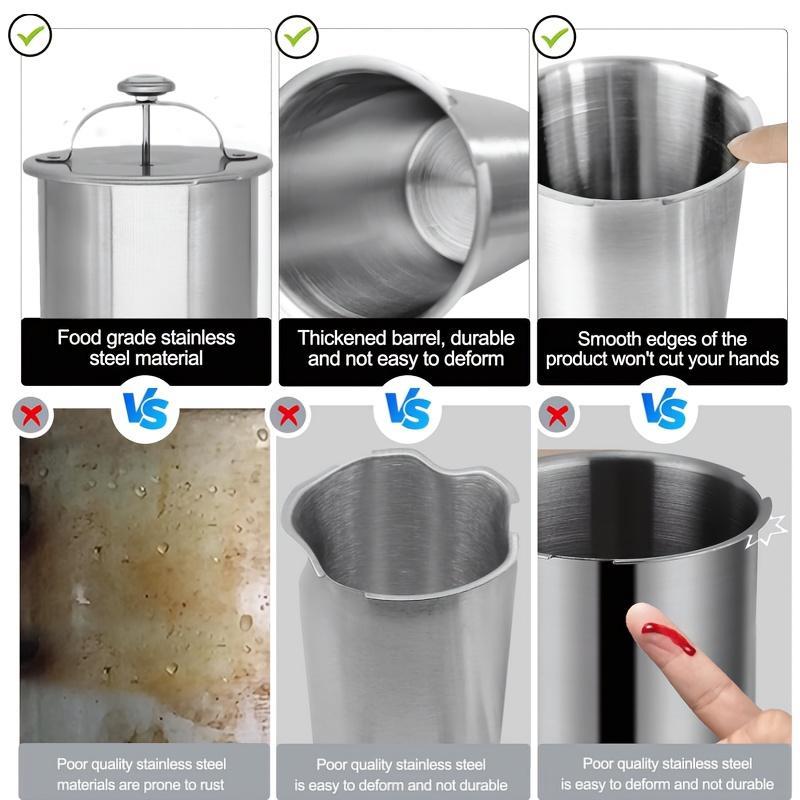 Food grade stainless steel material

Thickened barrel, durable and not easy to deform

Smooth edges of the product won't cut your hands

VS

VS

VS

Poor quality stainless steel materials are prone to rust

Poor quality stainless steel is easy to deform and not durable

Poor quality stainless steel is easy to deform and not durable