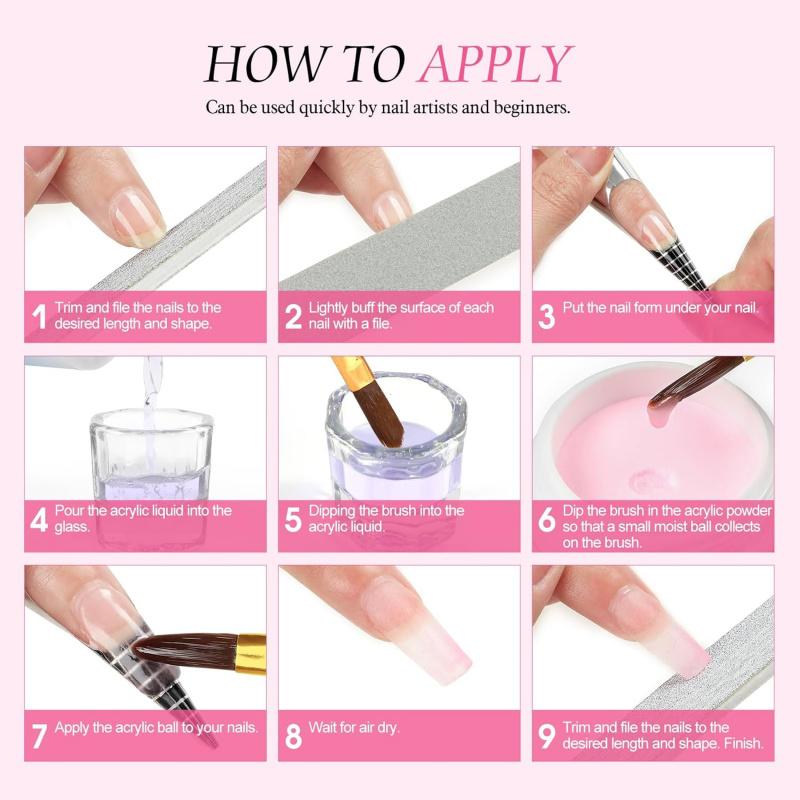 HOW TO APPLY
Can be used quickly by nail artists and beginners.

1 Trim and file the nails to the desired length and shape.

2 Lightly buff the surface of each nail with a file.

3 Put the nail form under your nail.

4 Pour the acrylic liquid into the glass.

5 Dipping the brush into the acrylic liquid.

6 Dip the brush in the acrylic powder so that a small moist ball collects on the brush.

7 Apply the acrylic ball to your nails.

8 Wait for air dry.

9 Trim and file the nails to the desired length and shape. Finish.