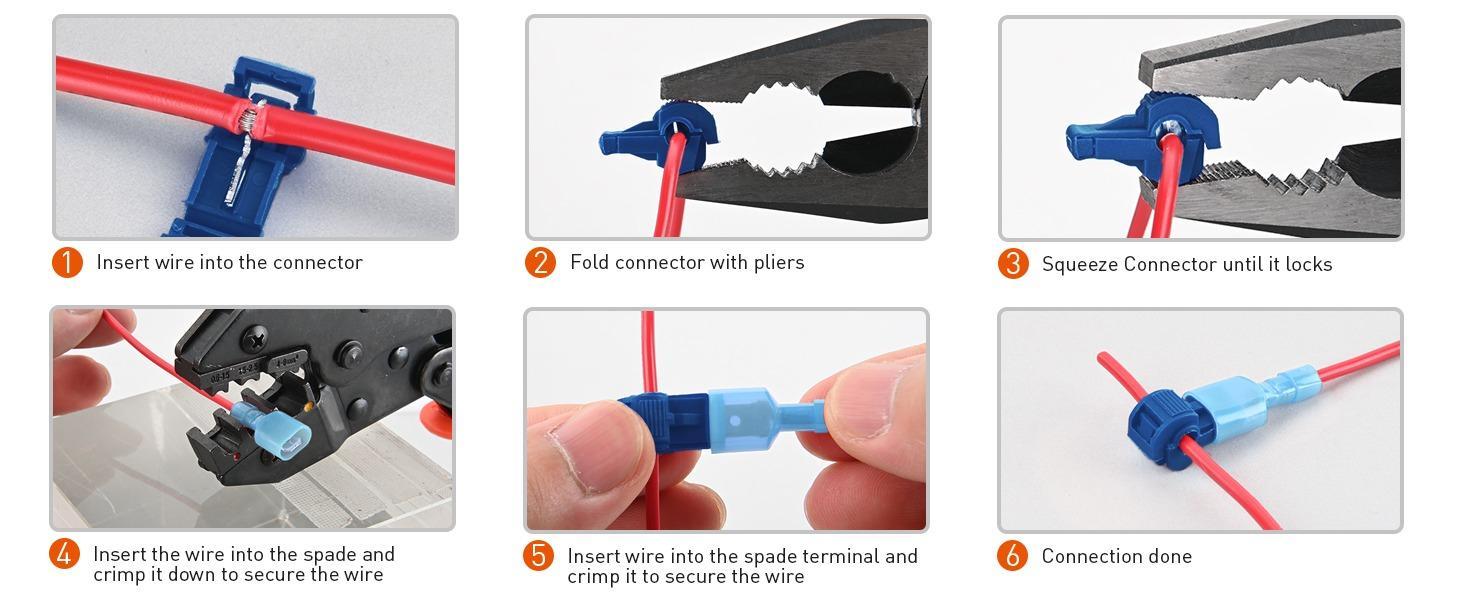 1 Insert wire into the connector

2 Fold connector with pliers

3 Squeeze Connector until it locks

4 Insert the wire into the spade and crimp it down to secure the wire

5 Insert wire into the spade terminal and crimp it to secure the wire

6 Connection done