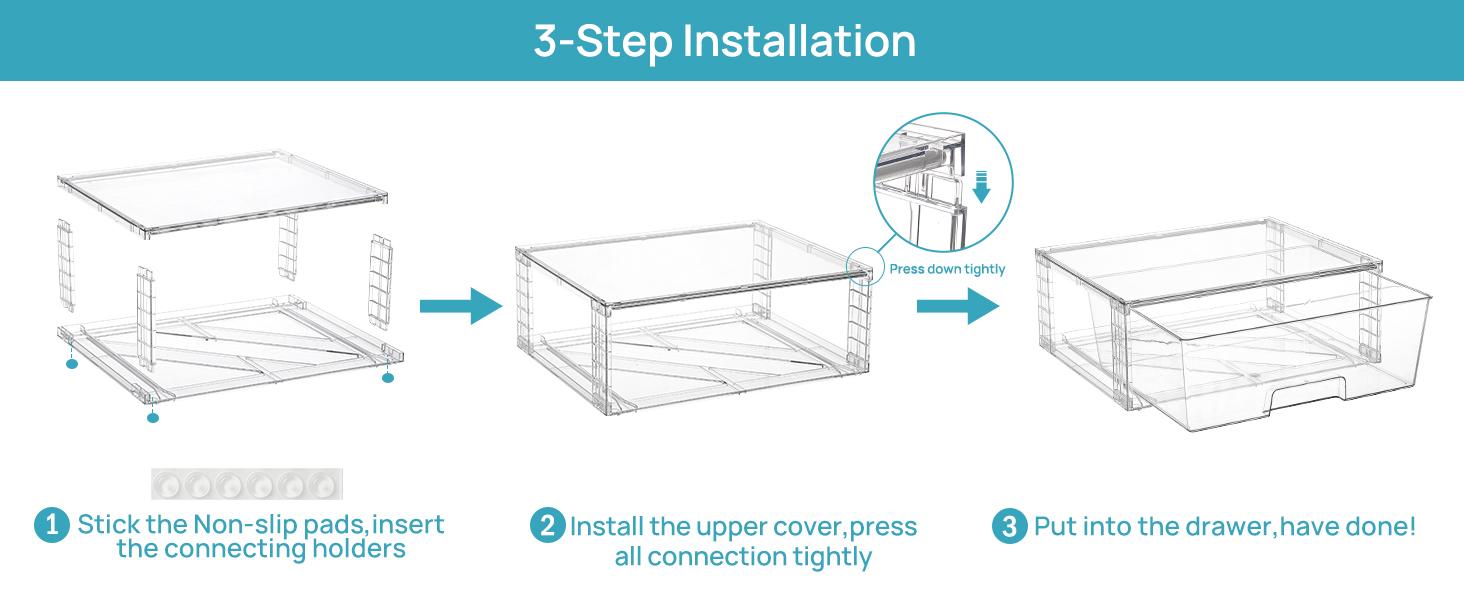 3-Step Installation

Press down tightly

1 Stick the Non-slip pads,insert the connecting holders

2 Install the upper cover,press all connection tightly

3 Put into the drawer,have done!