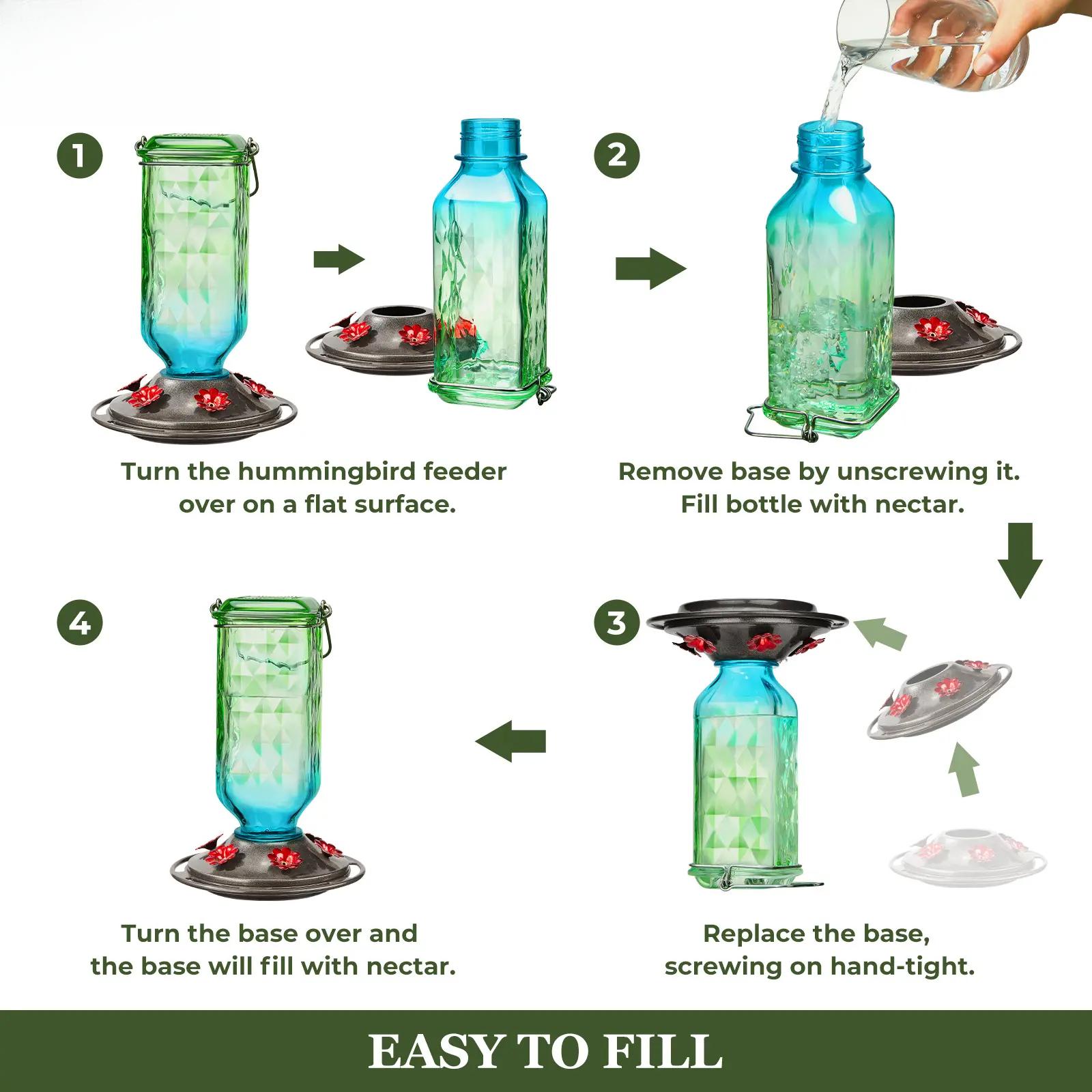 1

Turn the hummingbird feeder over on a flat surface.

2

Remove base by unscrewing it. Fill bottle with nectar.

3

Replace the base, screwing on hand-tight.

4

Turn the base over and the base will fill with nectar.

EASY TO FILL