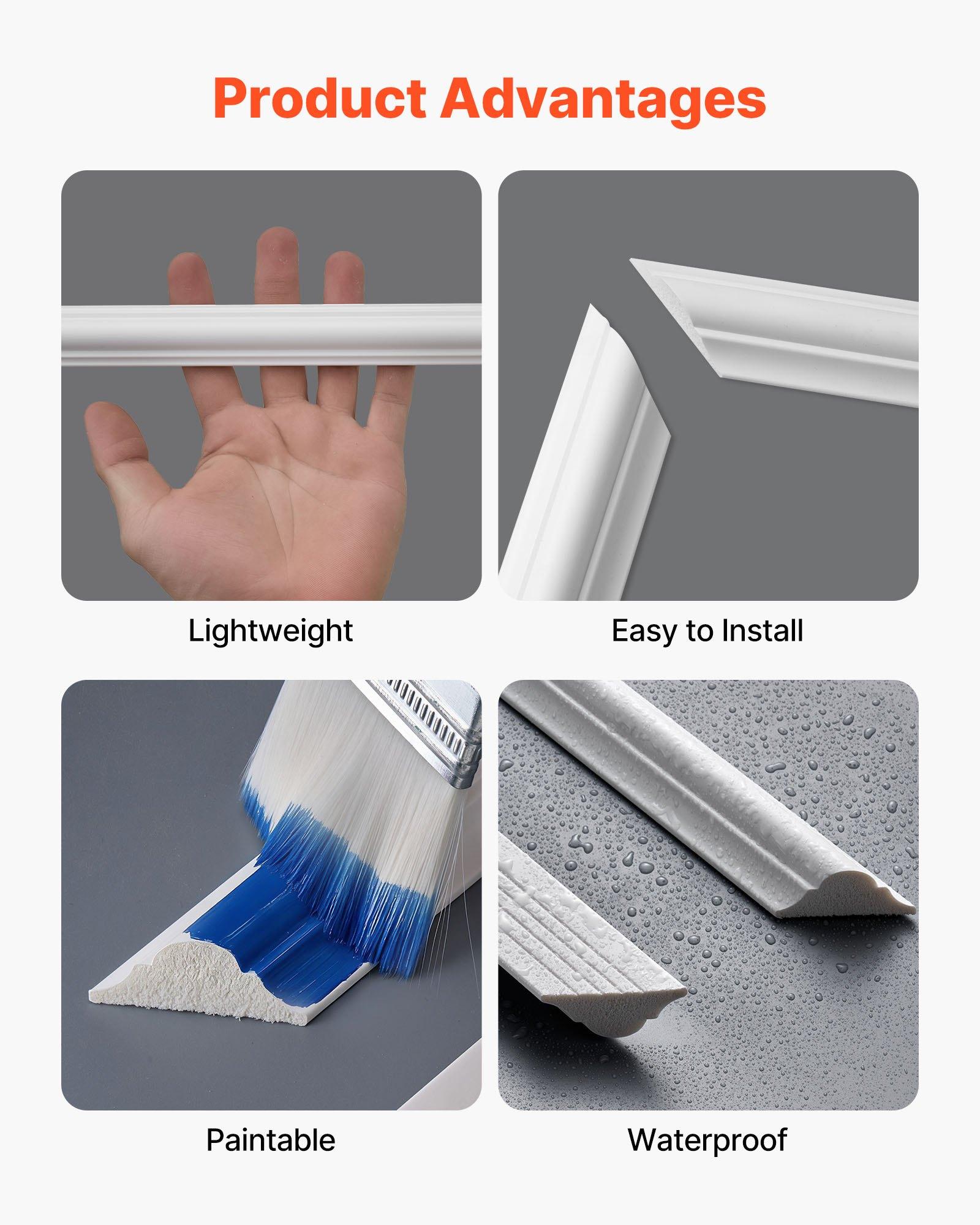 Product Advantages

Lightweight

Easy to Install

Paintable

Waterproof