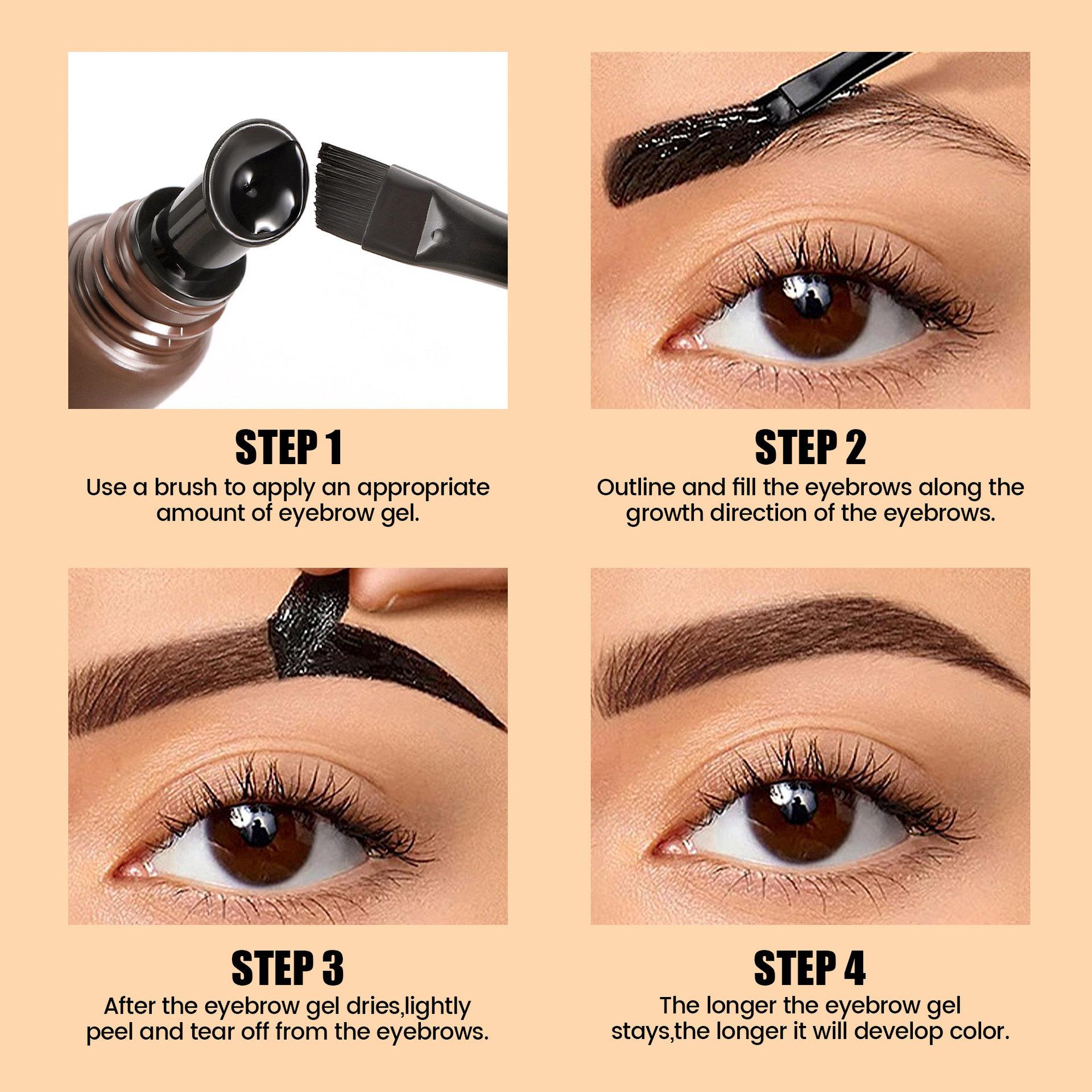 STEP 1
Use a brush to apply an appropriate amount of eyebrow gel.

STEP 2
Outline and fill the eyebrows along the growth direction of the eyebrows.

STEP 3
After the eyebrow gel dries,lightly peel and tear off from the eyebrows.

STEP 4
The longer the eyebrow gel stays,the longer it will develop color.