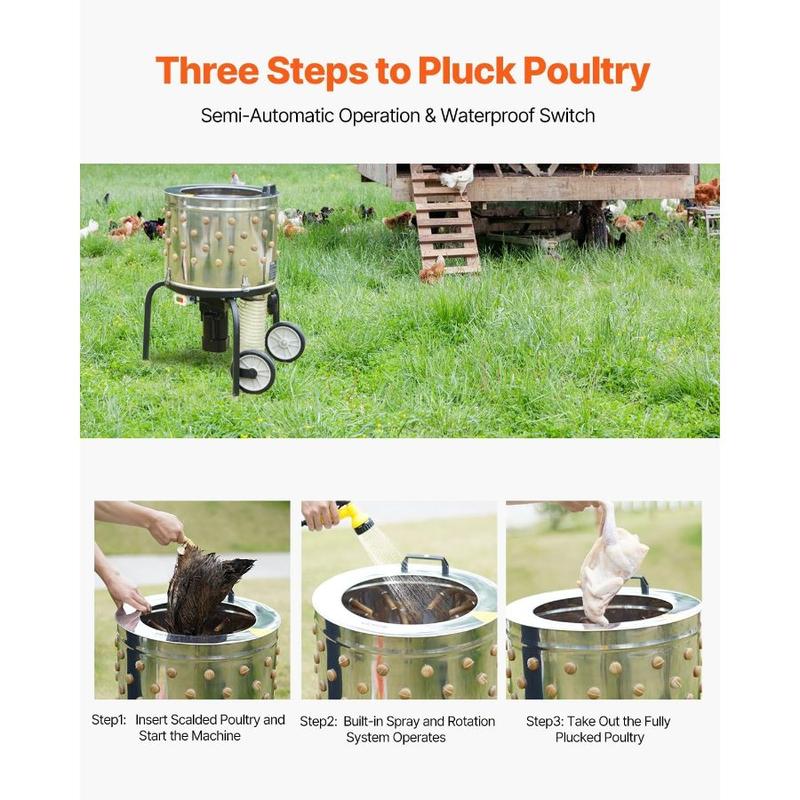 Three Steps to Pluck Poultry

Semi-Automatic Operation & Waterproof Switch

Step1: Insert Scalded Poultry and Start the Machine

Step2: Built-in Spray and Rotation System Operates

Step3: Take Out the Fully Plucked Poultry