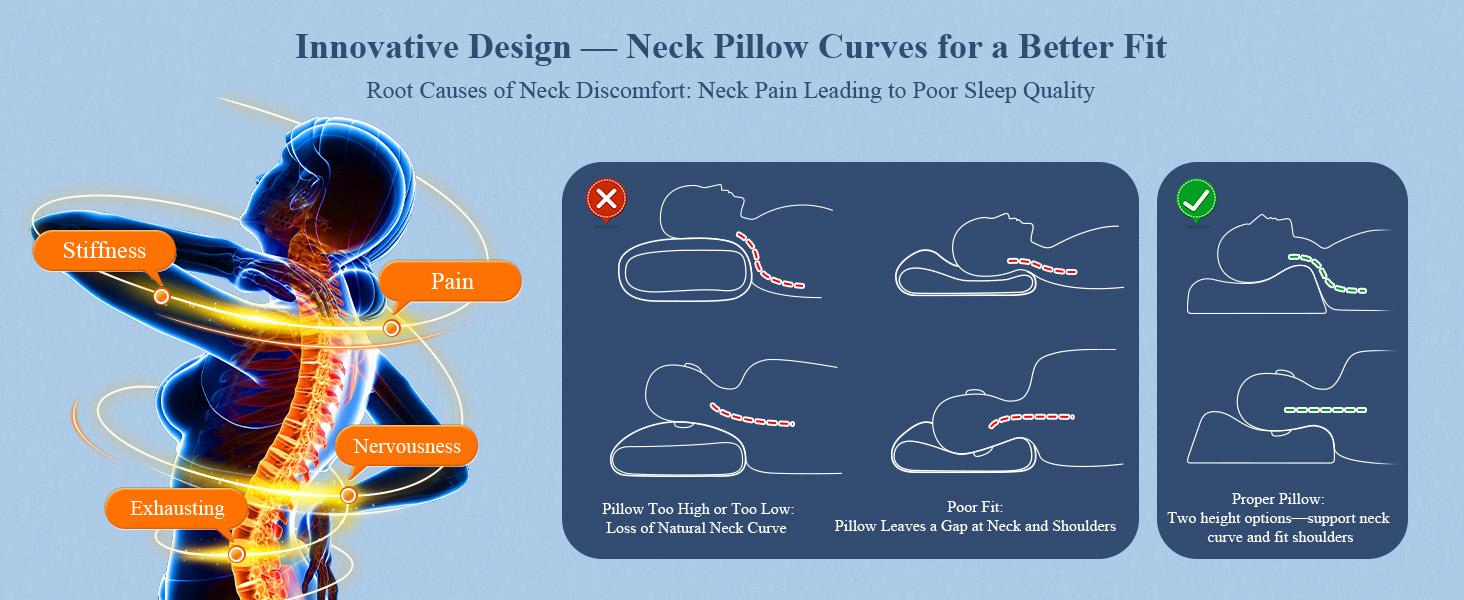 Innovative Design — Neck Pillow Curves for a Better Fit

Root Causes of Neck Discomfort: Neck Pain Leading to Poor Sleep Quality

Stiffness

Pain

Nervousness

Exhausting

Pillow Too High or Too Low:
Loss of Natural Neck Curve

Poor Fit:
Pillow Leaves a Gap at Neck and Shoulders

Proper Pillow:
Two height options—support neck curve and fit shoulders