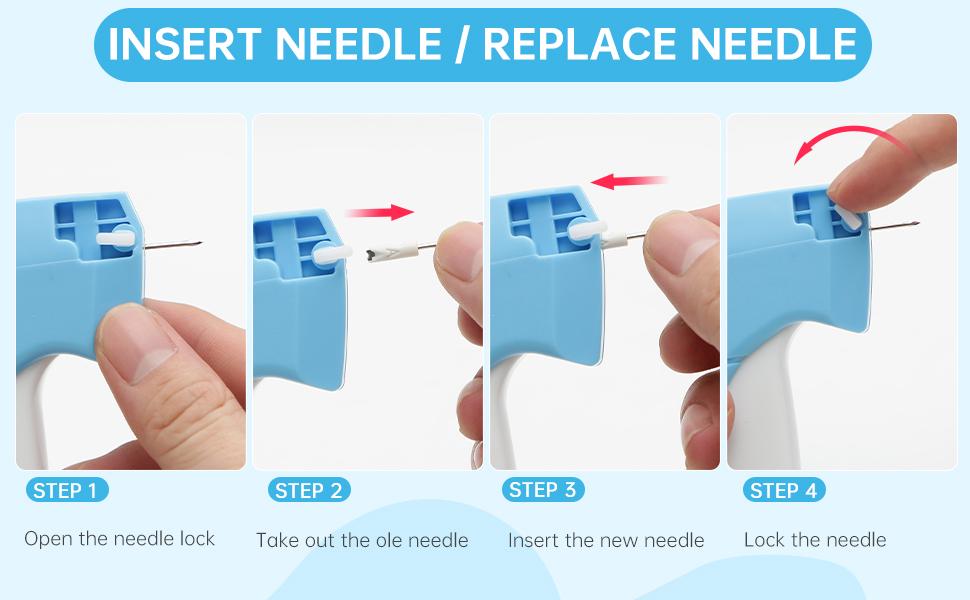 INSERT NEEDLE / REPLACE NEEDLE

STEP 1

Open the needle lock

STEP 2

Take out the ole needle

STEP 3

Insert the new needle

STEP 4

Lock the needle