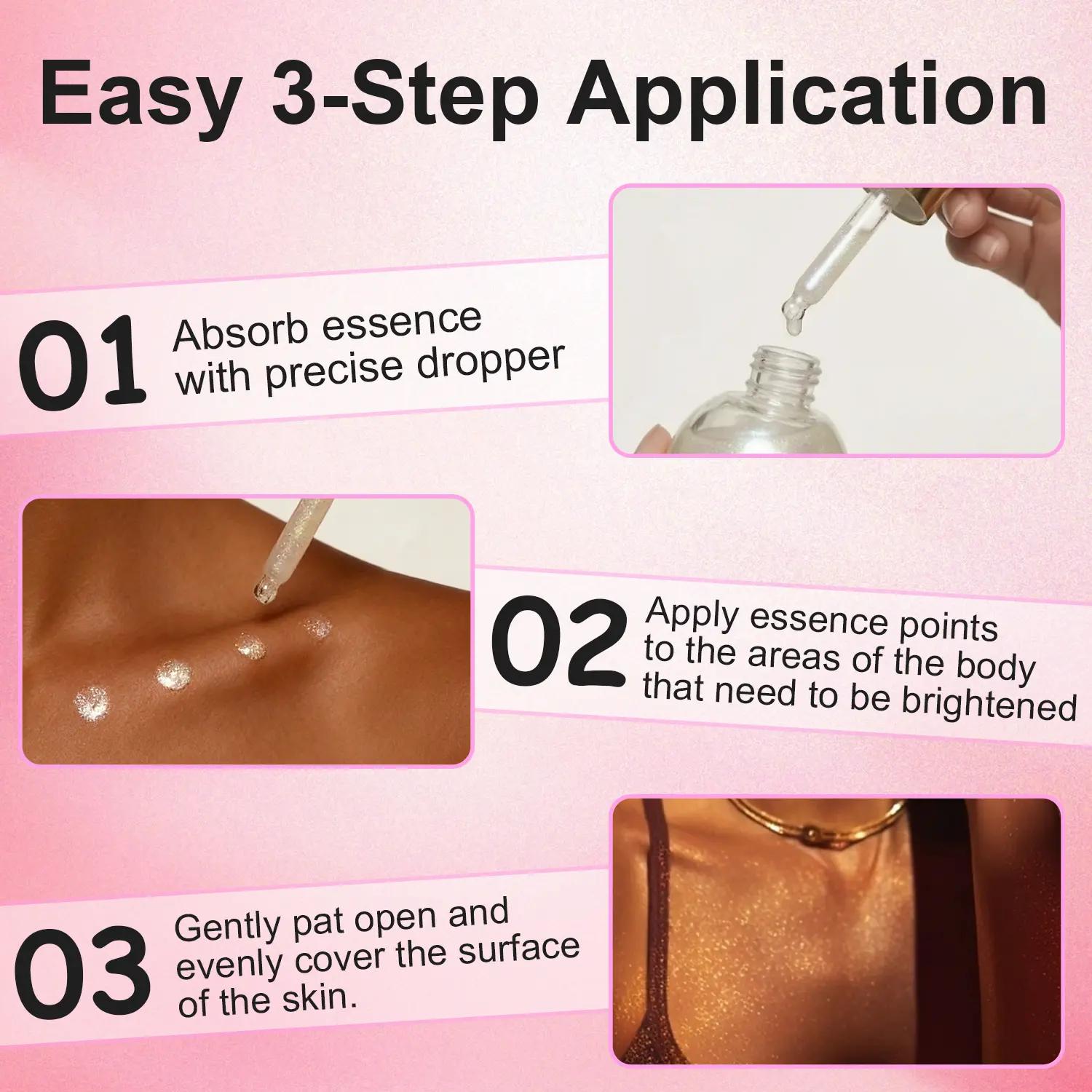 Easy 3-Step Application

01 Absorb essence with precise dropper

02 Apply essence points to the areas of the body that need to be brightened

03 Gently pat open and evenly cover the surface of the skin.