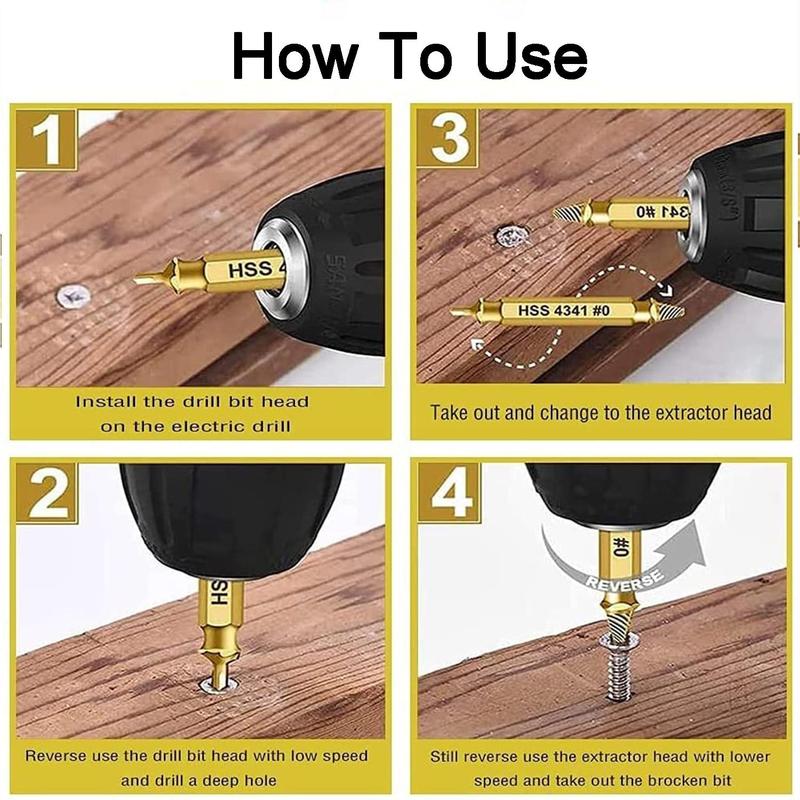 How To Use

1

HSS 4

Install the drill bit head on the electric drill

3

341 #0

HSS 4341 #0

Take out and change to the extractor head

2

HS

Reverse use the drill bit head with low speed and drill a deep hole

4

#0

REVERSE

Still reverse use the extractor head with lower speed and take out the brocken bit