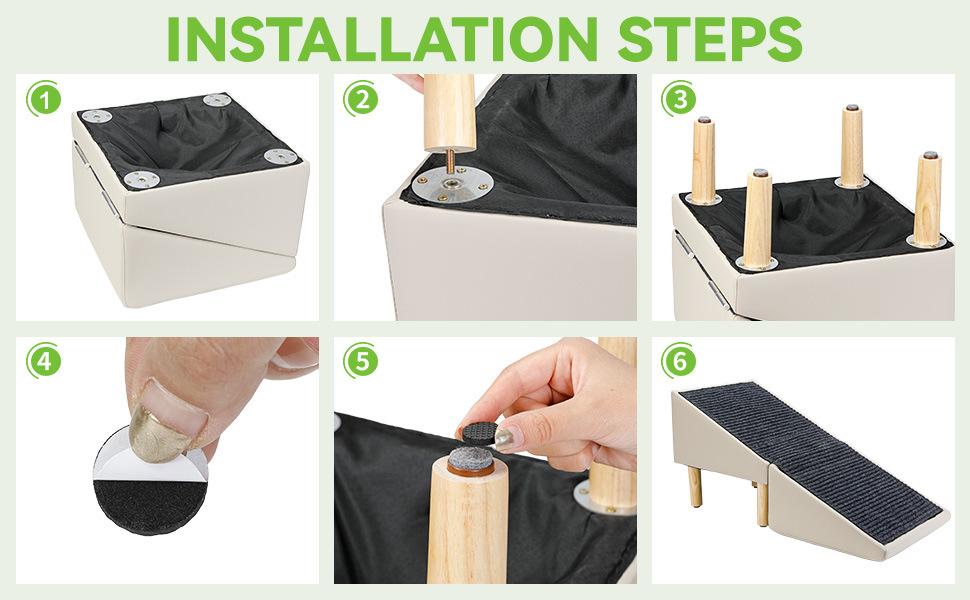 INSTALLATION STEPS

1

2

3

4

5

6