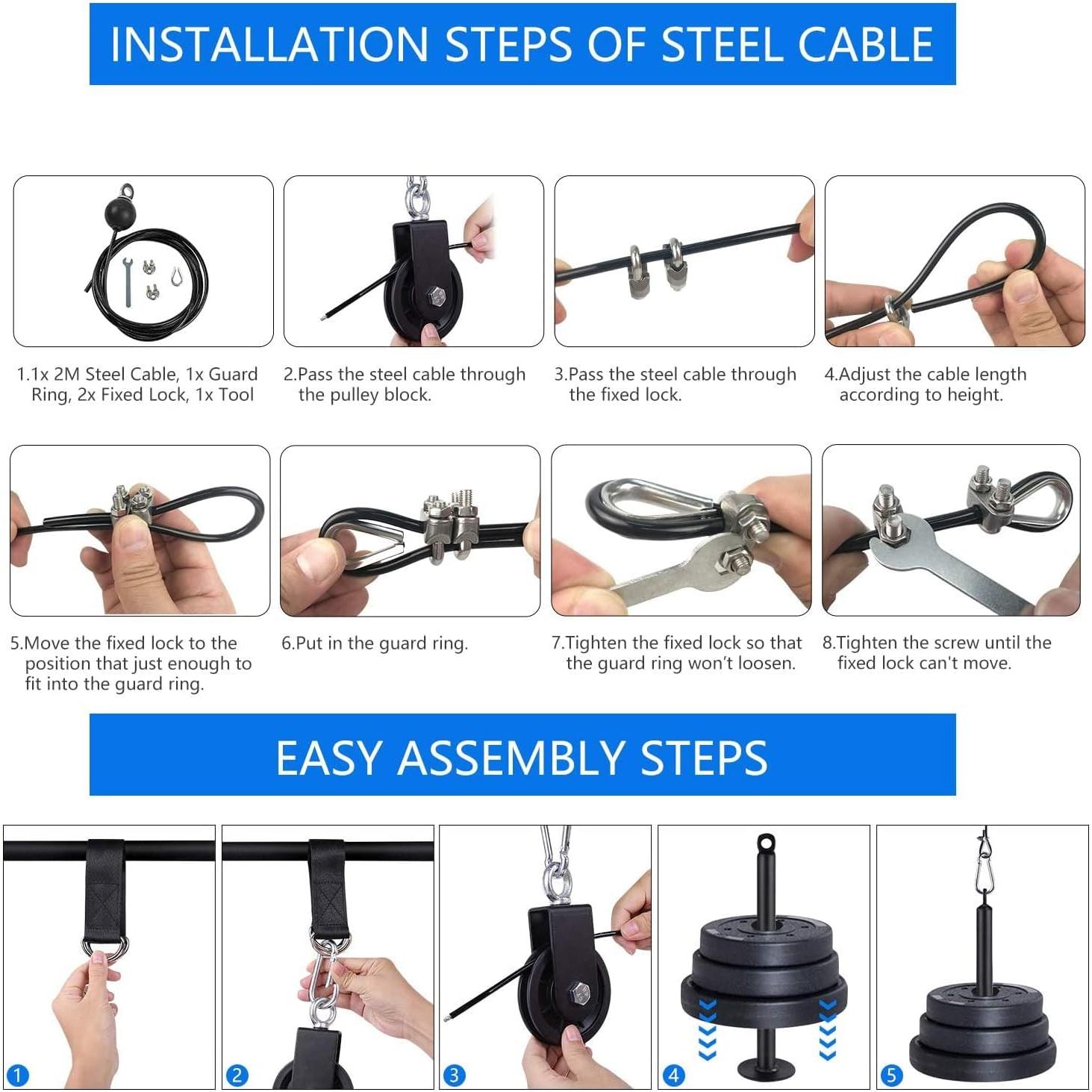 INSTALLATION STEPS OF STEEL CABLE

1.1x 2M Steel Cable, 1x Guard Ring, 2x Fixed Lock, 1x Tool

2.Pass the steel cable through the pulley block.

3.Pass the steel cable through the fixed lock.

4.Adjust the cable length according to height.

5.Move the fixed lock to the position that just enough to fit into the guard ring.

6.Put in the guard ring.

7.Tighten the fixed lock so that the guard ring won't loosen.

8.Tighten the screw until the fixed lock can't move.

EASY ASSEMBLY STEPS

1

2

3

4

5