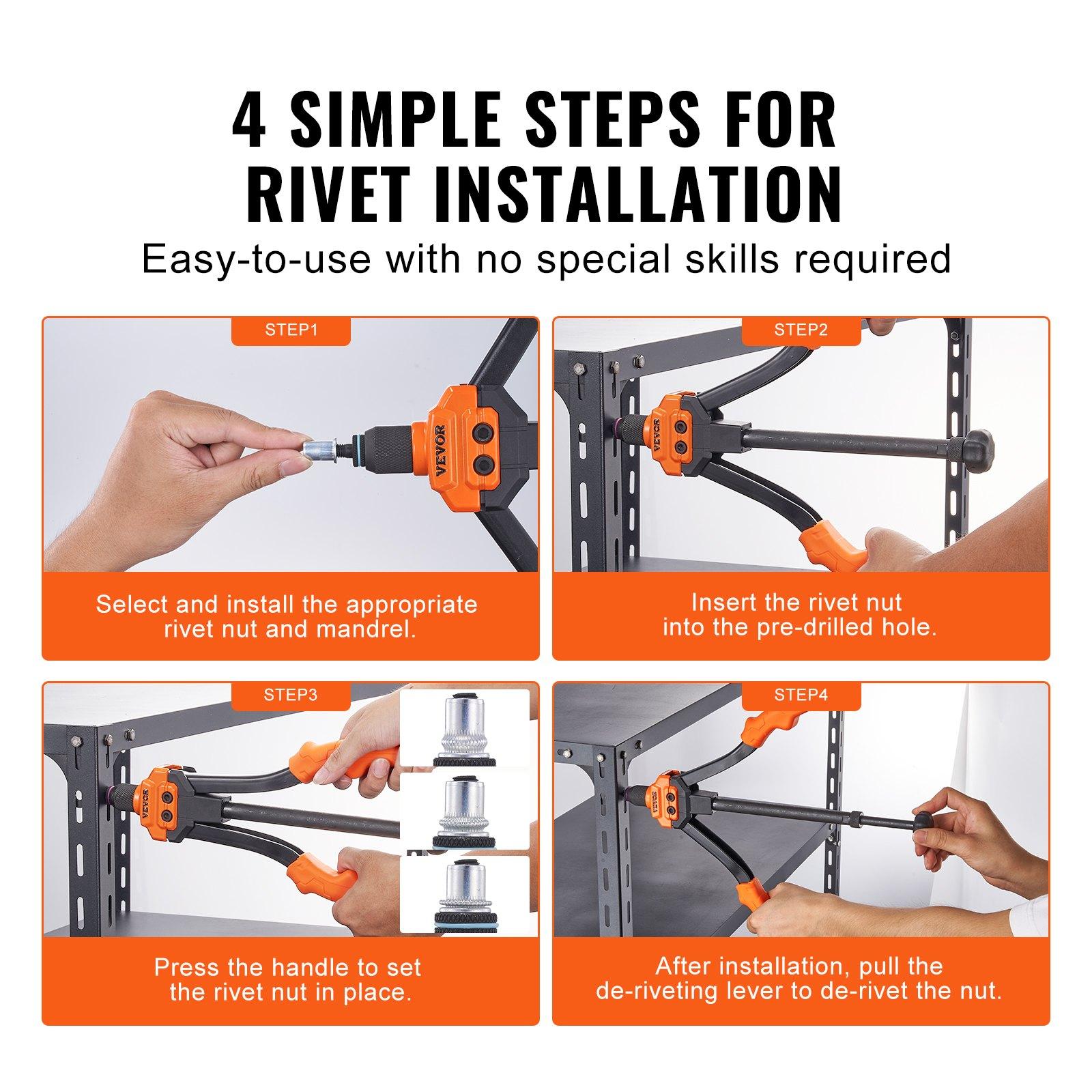 4 SIMPLE STEPS FOR RIVET INSTALLATION

Easy-to-use with no special skills required

STEP1

VEVOR

Select and install the appropriate rivet nut and mandrel.

STEP2

VEVOR

Insert the rivet nut into the pre-drilled hole.

STEP3

VEVOR

Press the handle to set the rivet nut in place.

STEP4

VEVOR

After installation, pull the de-riveting lever to de-rivet the nut.