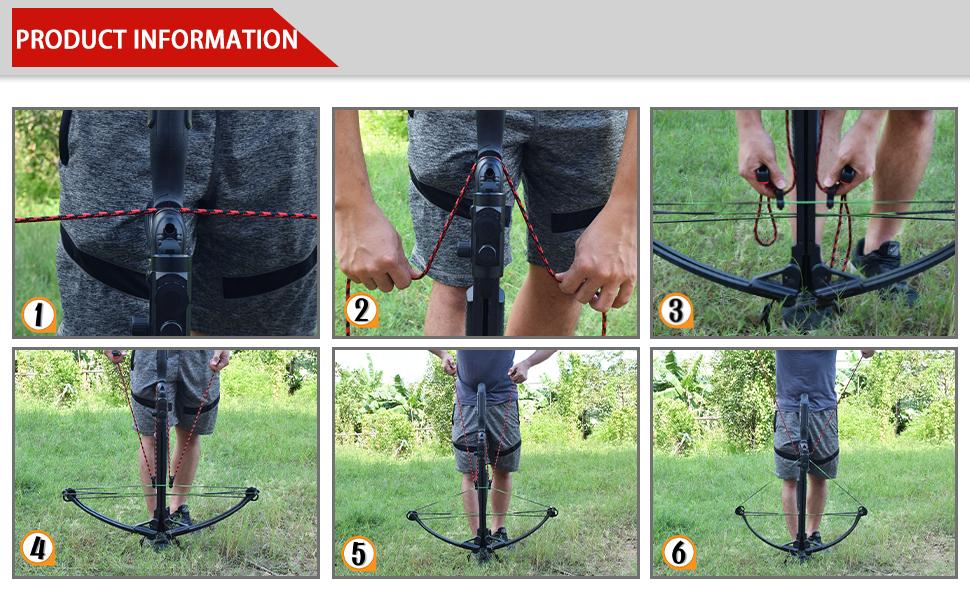 PRODUCT INFORMATION

1

2

3

4

5

6