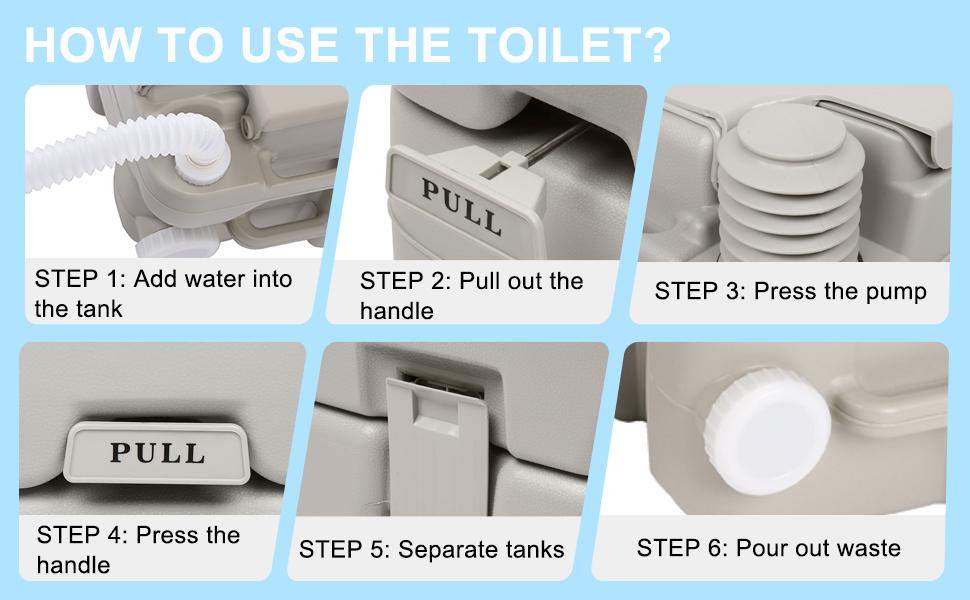 HOW TO USE THE TOILET?

STEP 1: Add water into the tank

PULL

STEP 2: Pull out the handle

STEP 3: Press the pump

PULL

STEP 4: Press the handle

STEP 5: Separate tanks

STEP 6: Pour out waste