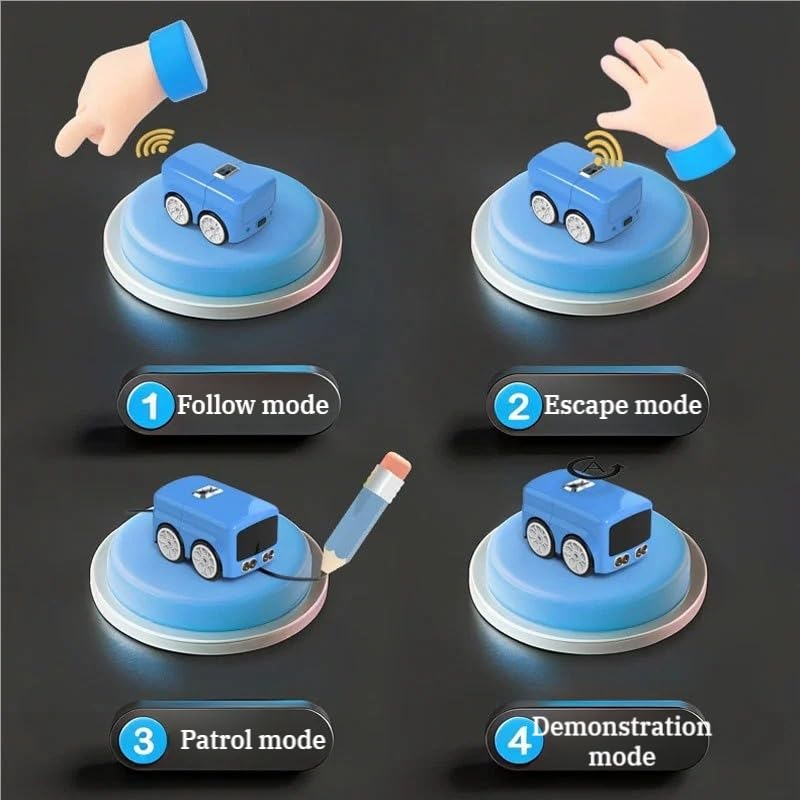 1 Follow mode

2 Escape mode

3 Patrol mode

4 Demonstration mode