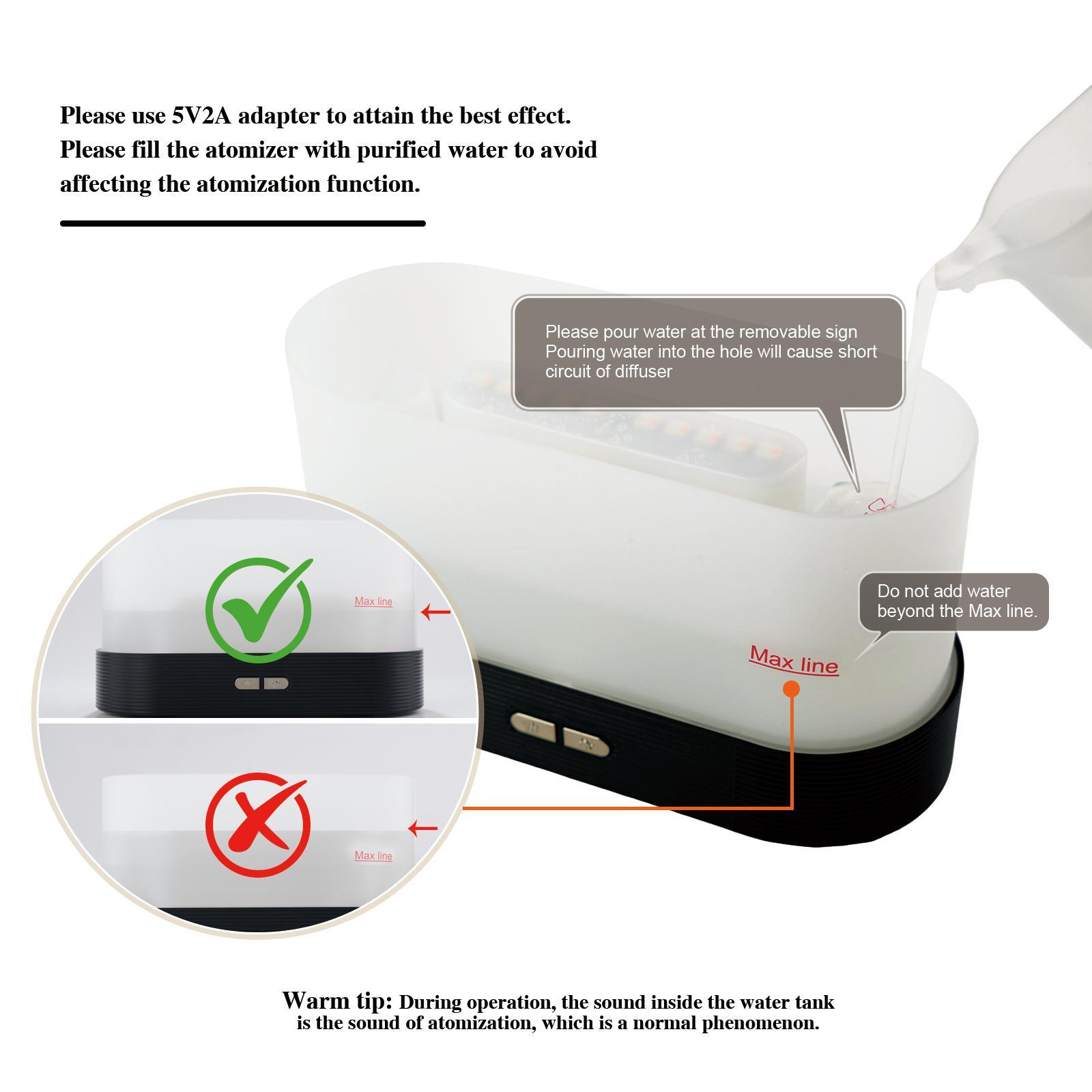 Please use 5V2A adapter to attain the best effect. Please fill the atomizer with purified water to avoid affecting the atomization function.

Please pour water at the removable sign
Pouring water into the hole will cause short circuit of diffuser

Max line

Do not add water beyond the Max line.

Max line

Max line

Warm tip: During operation, the sound inside the water tank is the sound of atomization, which is a normal phenomenon.