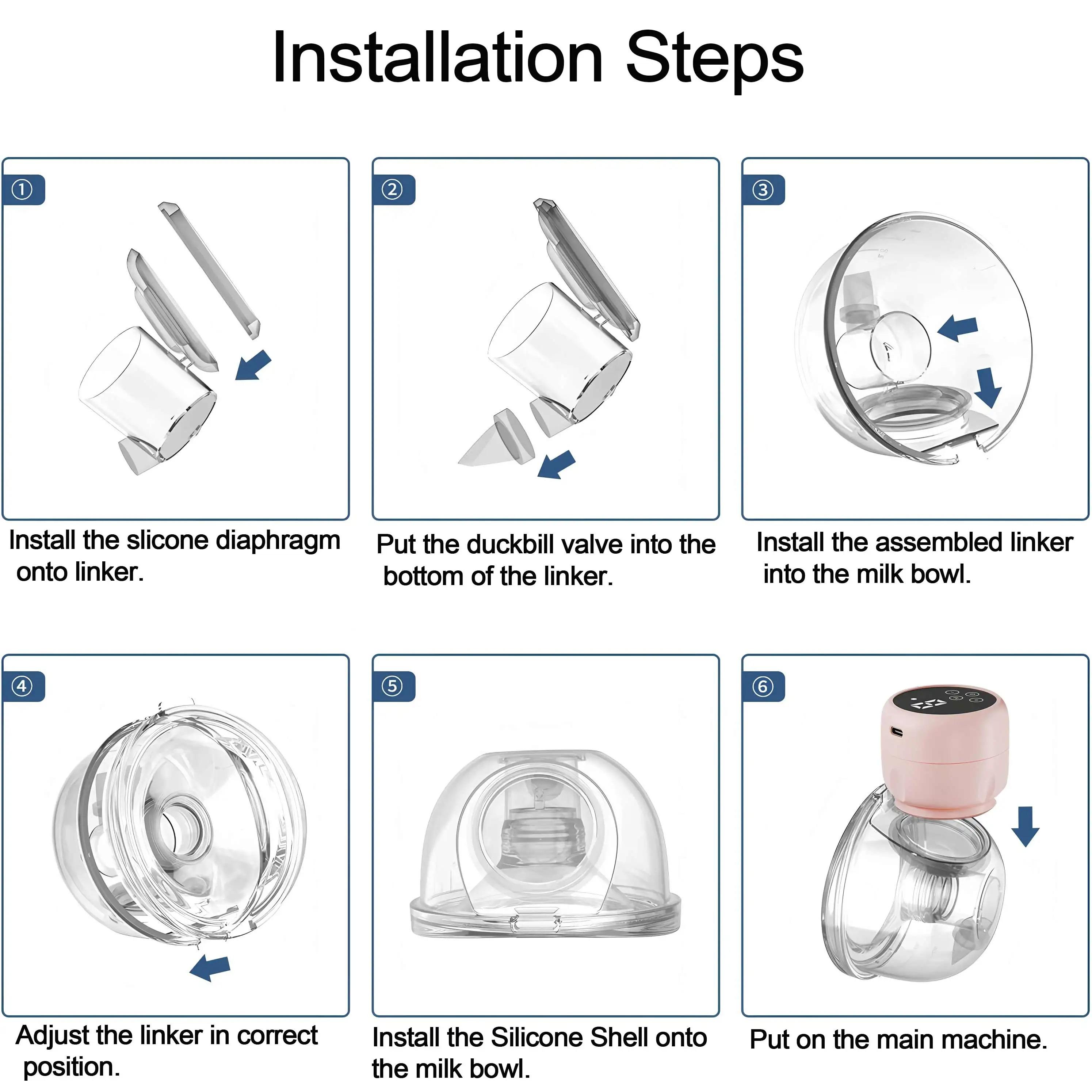 Installation Steps

①

Install the slicone diaphragm onto linker.

②

Put the duckbill valve into the bottom of the linker.

③

Install the assembled linker into the milk bowl.

④

Adjust the linker in correct position.

⑤

Install the Silicone Shell onto the milk bowl.

⑥

Put on the main machine.