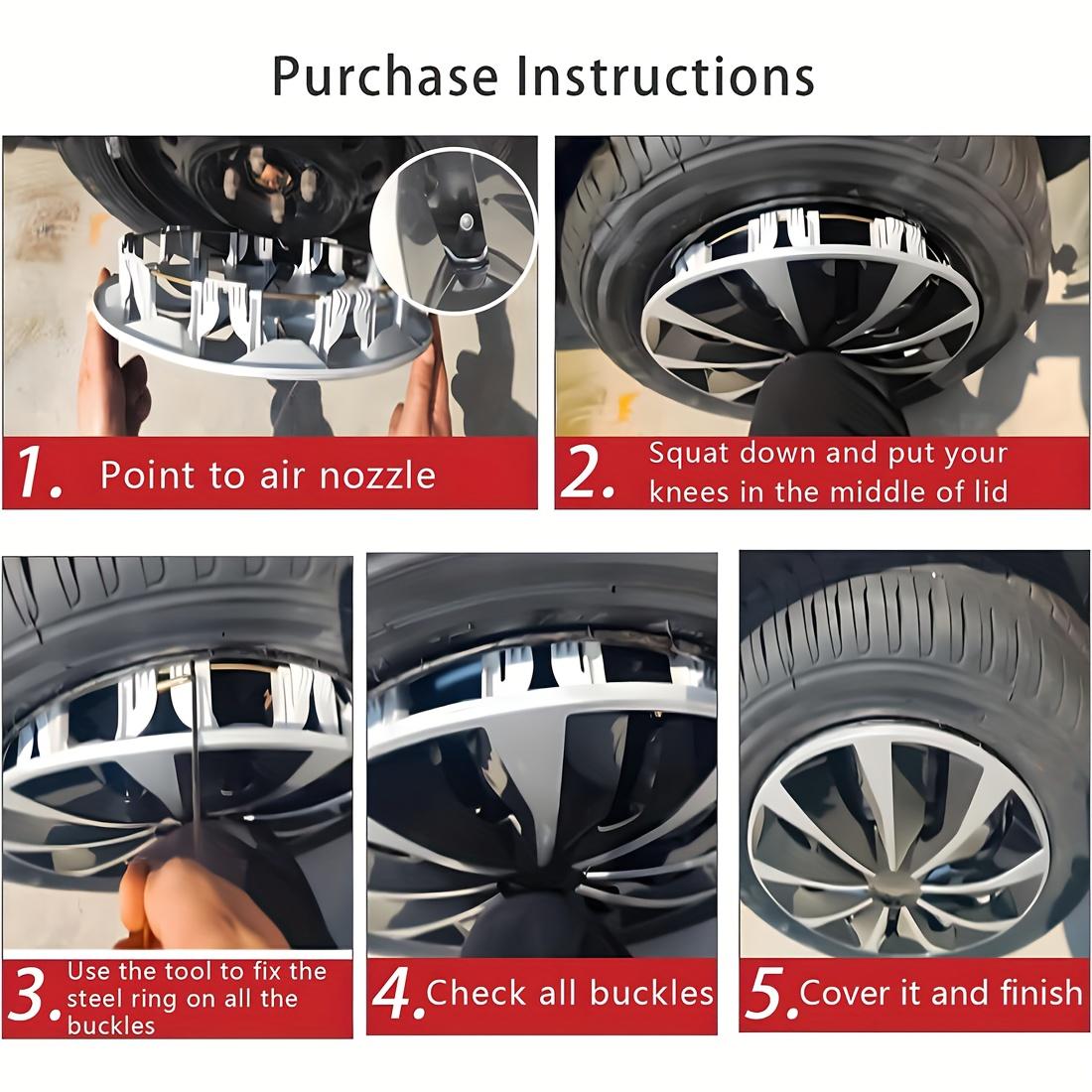 Purchase Instructions

1. Point to air nozzle

2. Squat down and put your knees in the middle of lid

3. Use the tool to fix the steel ring on all the buckles

4. Check all buckles

5. Cover it and finish