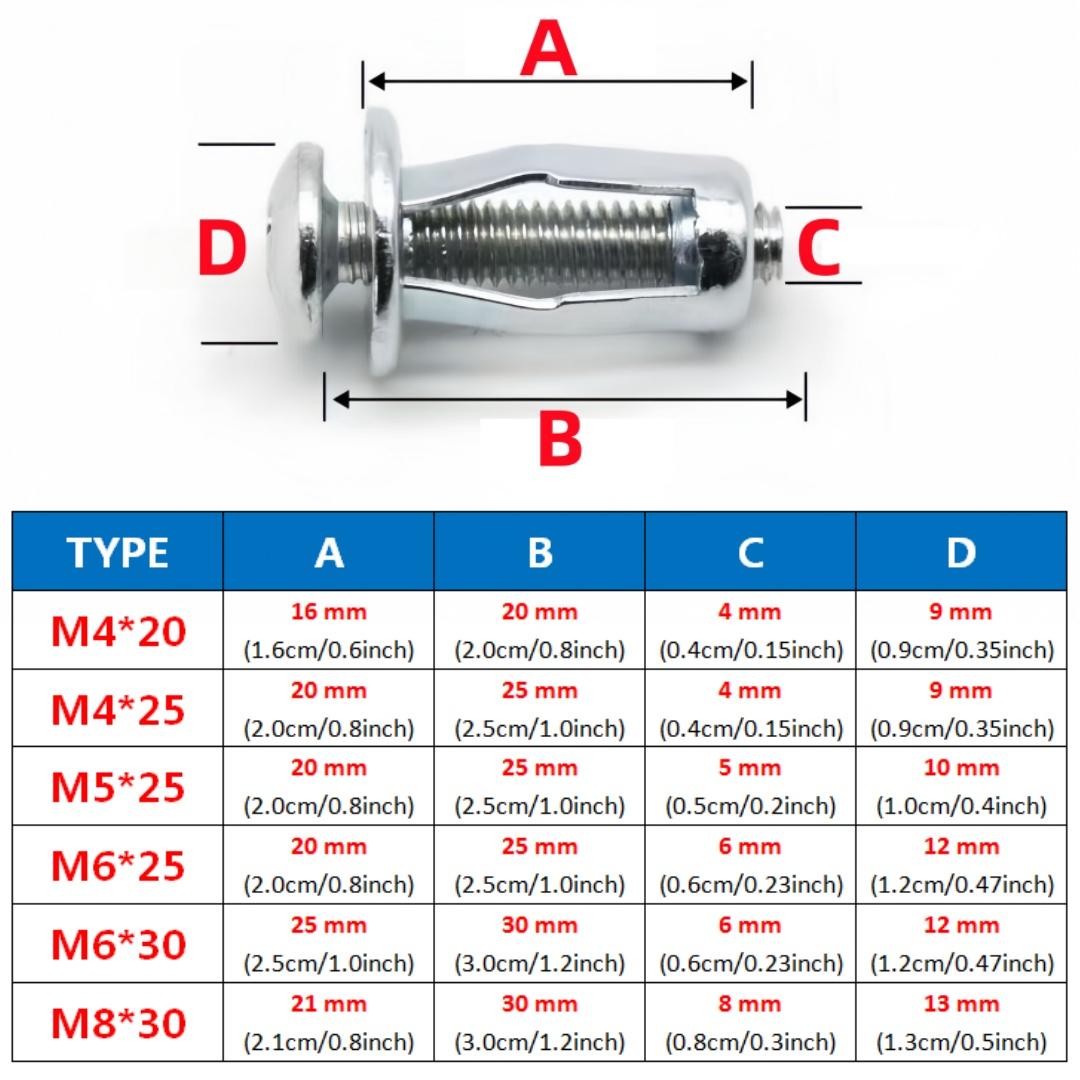 A

D

C

B

| TYPE | A | B | C | D |
|---|---|---|---|---|
| M4*20 | 16 mm (1.6cm/0.6inch) | 20 mm (2.0cm/0.8inch) | 4 mm (0.4cm/0.15inch) | 9 mm (0.9cm/0.35inch) |
| M4*25 | 20 mm (2.0cm/0.8inch) | 25 mm (2.5cm/1.0inch) | 4 mm (0.4cm/0.15inch) | 9 mm (0.9cm/0.35inch) |
| M5*25 | 20 mm (2.0cm/0.8inch) | 25 mm (2.5cm/1.0inch) | 5 mm (0.5cm/0.2inch) | 10 mm (1.0cm/0.4inch) |
| M6*25 | 20 mm (2.0cm/0.8inch) | 25 mm (2.5cm/1.0inch) | 6 mm (0.6cm/0.23inch) | 12 mm (1.2cm/0.47inch) |
| M6*30 | 25 mm (2.5cm/1.0inch) | 30 mm (3.0cm/1.2inch) | 6 mm (0.6cm/0.23inch) | 12 mm (1.2cm/0.47inch) |
| M8*30 | 21 mm (2.1cm/0.8inch) | 30 mm (3.0cm/1.2inch) | 8 mm (0.8cm/0.3inch) | 13 mm (1.3cm/0.5inch) |