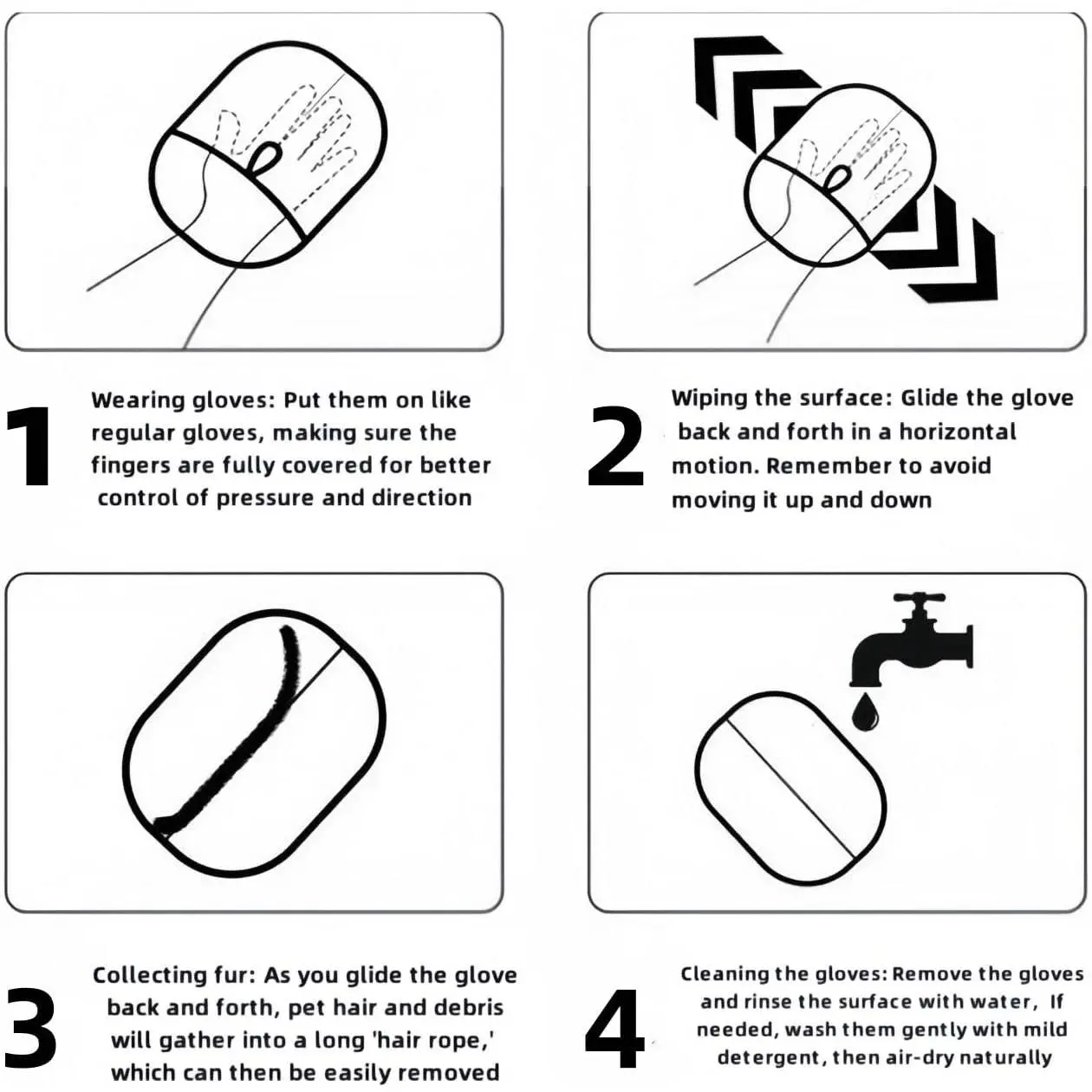 1

Wearing gloves: Put them on like regular gloves, making sure the fingers are fully covered for better control of pressure and direction

2

Wiping the surface: Glide the glove back and forth in a horizontal motion. Remember to avoid moving it up and down

3

Collecting fur: As you glide the glove back and forth, pet hair and debris will gather into a long 'hair rope,' which can then be easily removed

4

Cleaning the gloves: Remove the gloves and rinse the surface with water, If needed, wash them gently with mild detergent, then air-dry naturally