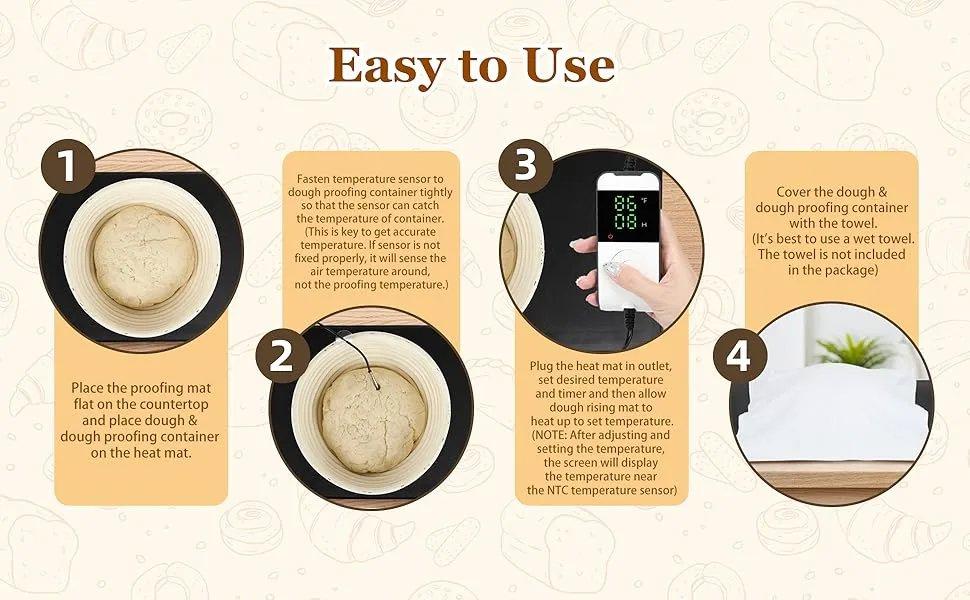 Easy to Use

1

Place the proofing mat flat on the countertop and place dough & dough proofing container on the heat mat.

Fasten temperature sensor to dough proofing container tightly so that the sensor can catch the temperature of container. (This is key to get accurate temperature. If sensor is not fixed properly, it will sense the air temperature around, not the proofing temperature.)

2

3

86 °F
08 H

Plug the heat mat in outlet, set desired temperature and timer and then allow dough rising mat to heat up to set temperature. (NOTE: After adjusting and setting the temperature, the screen will display the temperature near the NTC temperature sensor)

Cover the dough & dough proofing container with the towel. (It's best to use a wet towel. The towel is not included in the package)

4