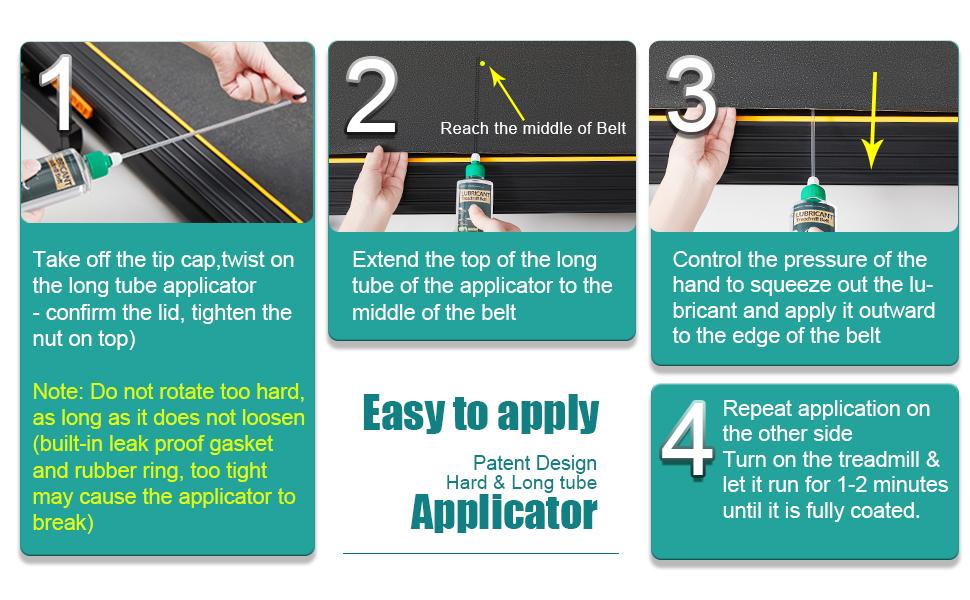 1

Take off the tip cap,twist on the long tube applicator - confirm the lid, tighten the nut on top)

Note: Do not rotate too hard, as long as it does not loosen (built-in leak proof gasket and rubber ring, too tight may cause the applicator to break)

2

Reach the middle of Belt

LUBRICANT

Extend the top of the long tube of the applicator to the middle of the belt

Easy to apply

Patent Design
Hard & Long tube
Applicator

3

LUBRICANT

Control the pressure of the hand to squeeze out the lubricant and apply it outward to the edge of the belt

4

Repeat application on the other side
Turn on the treadmill & let it run for 1-2 minutes until it is fully coated.