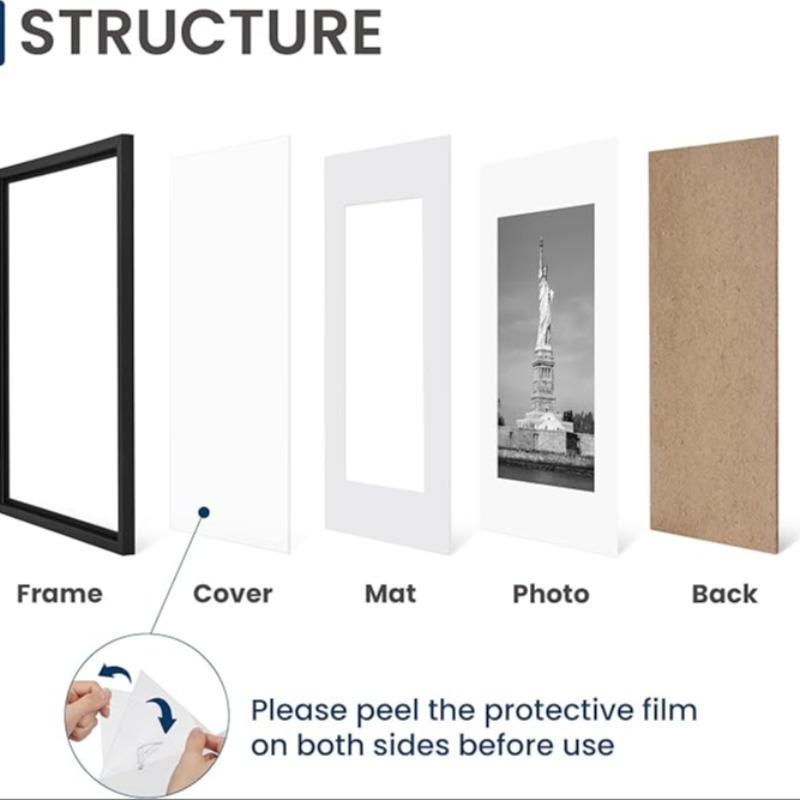 STRUCTURE

Frame

Cover

Mat

Photo

Back

Please peel the protective film on both sides before use