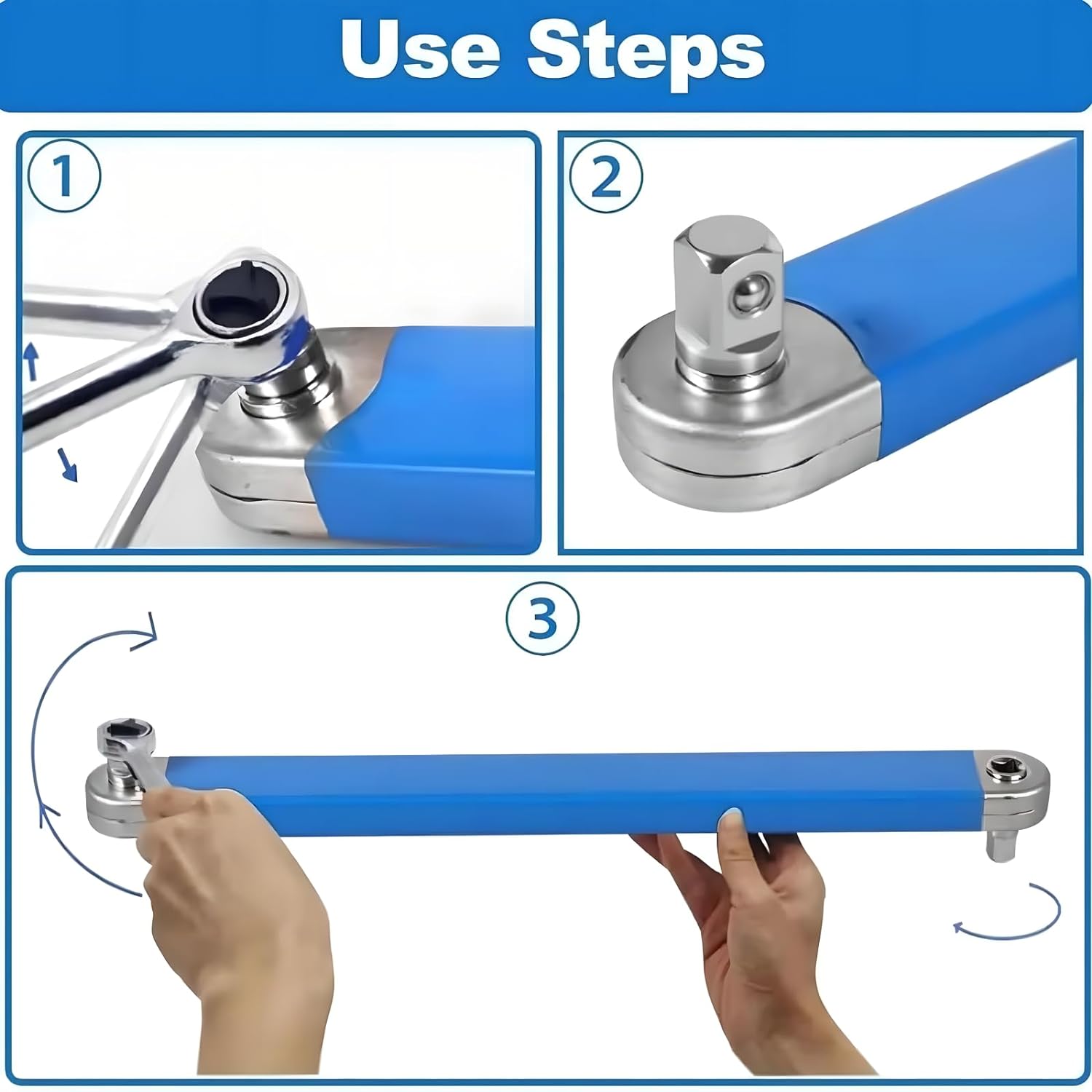 Use Steps

1

2

3