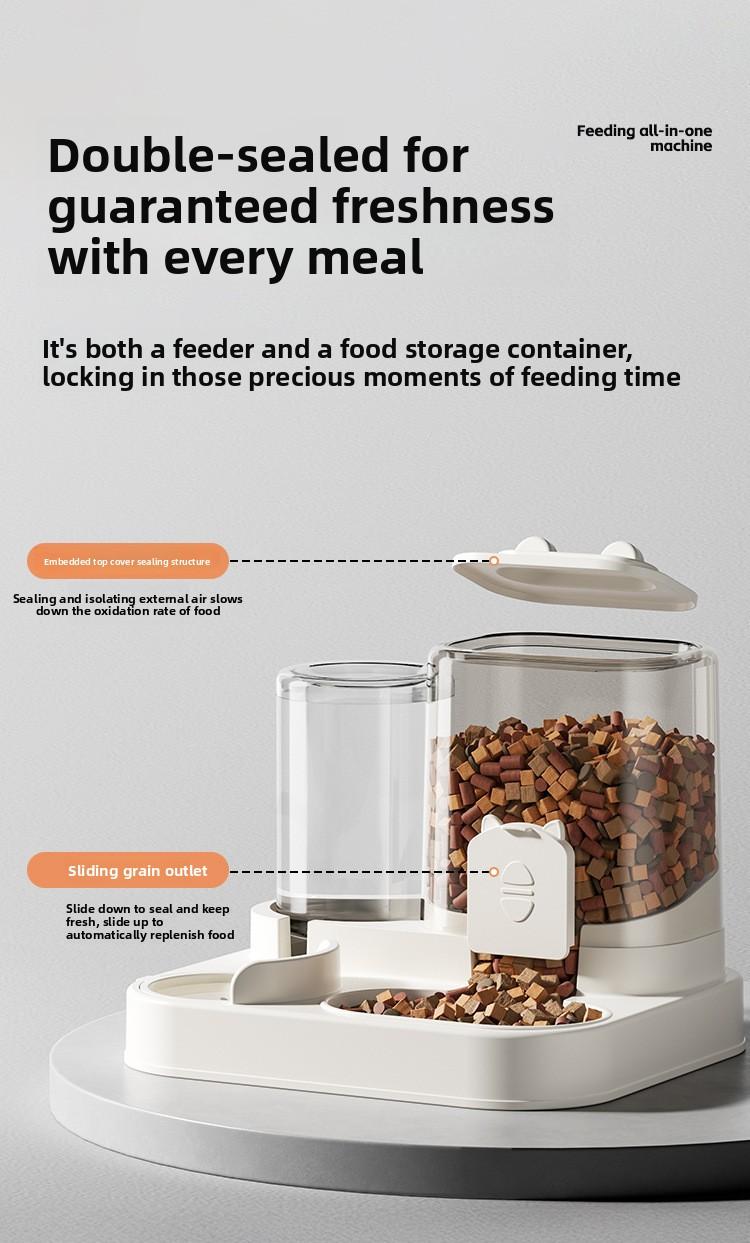 Feeding all-in-one machine

Double-sealed for guaranteed freshness with every meal

It's both a feeder and a food storage container, locking in those precious moments of feeding time

Embedded top cover sealing structure

Sealing and isolating external air slows down the oxidation rate of food

Sliding grain outlet

Slide down to seal and keep fresh, slide up to automatically replenish food