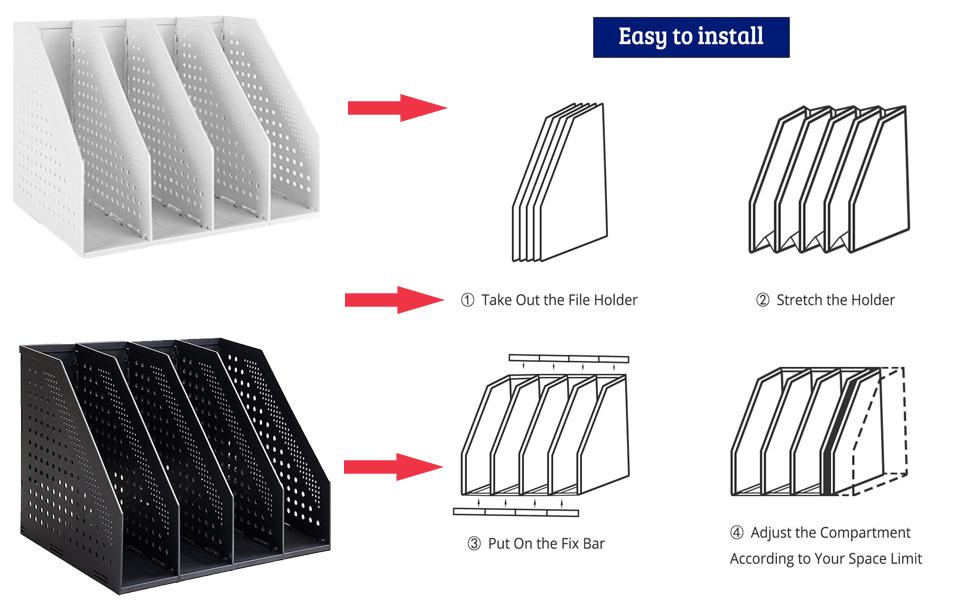 Easy to install

① Take Out the File Holder

② Stretch the Holder

③ Put On the Fix Bar

④ Adjust the Compartment According to Your Space Limit