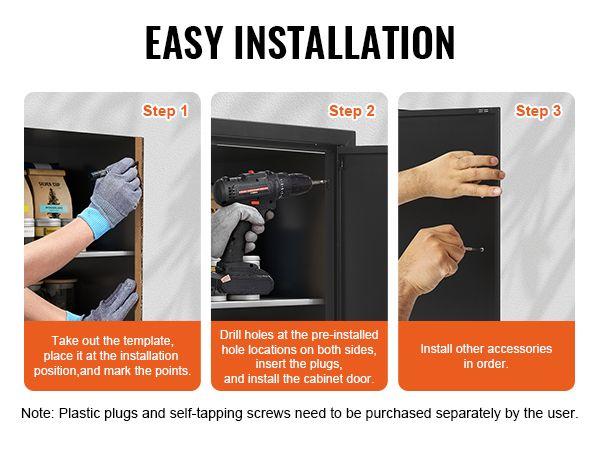 EASY INSTALLATION

Step 1

Take out the template, place it at the installation position,and mark the points.

Step 2

Drill holes at the pre-installed hole locations on both sides, insert the plugs, and install the cabinet door.

Step 3

Install other accessories in order.

Note: Plastic plugs and self-tapping screws need to be purchased separately by the user.