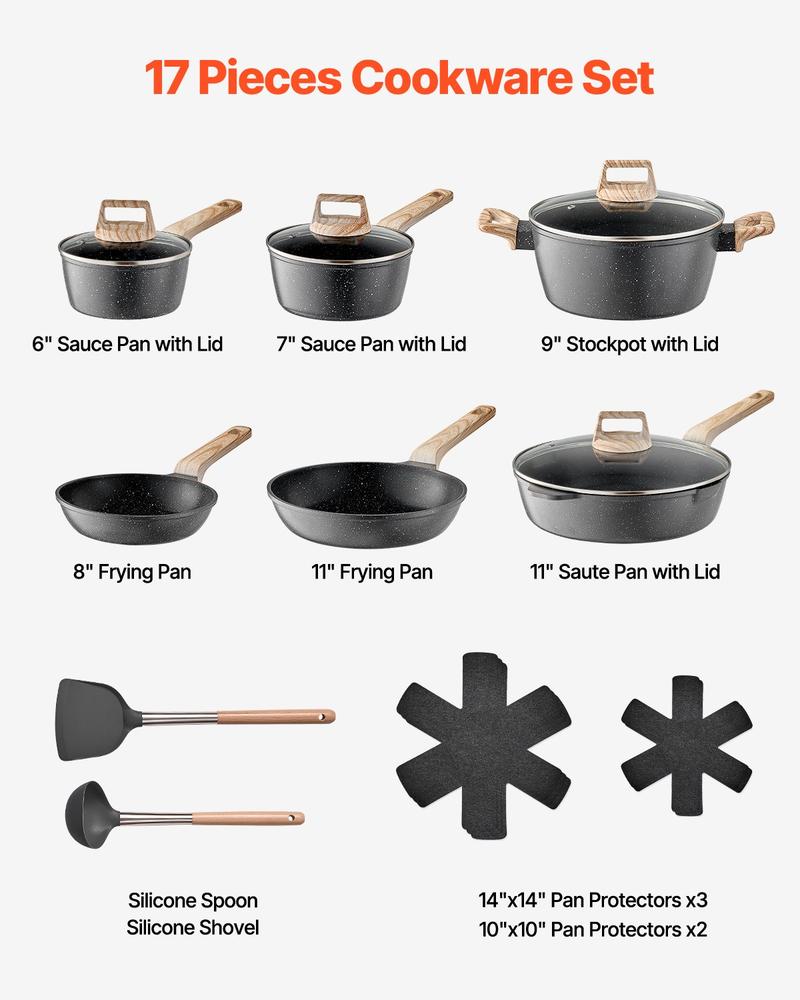 17 Pieces Cookware Set

6" Sauce Pan with Lid

7" Sauce Pan with Lid

9" Stockpot with Lid

8" Frying Pan

11" Frying Pan

11" Saute Pan with Lid

Silicone Spoon
Silicone Shovel

14"x14" Pan Protectors x3
10"x10" Pan Protectors x2