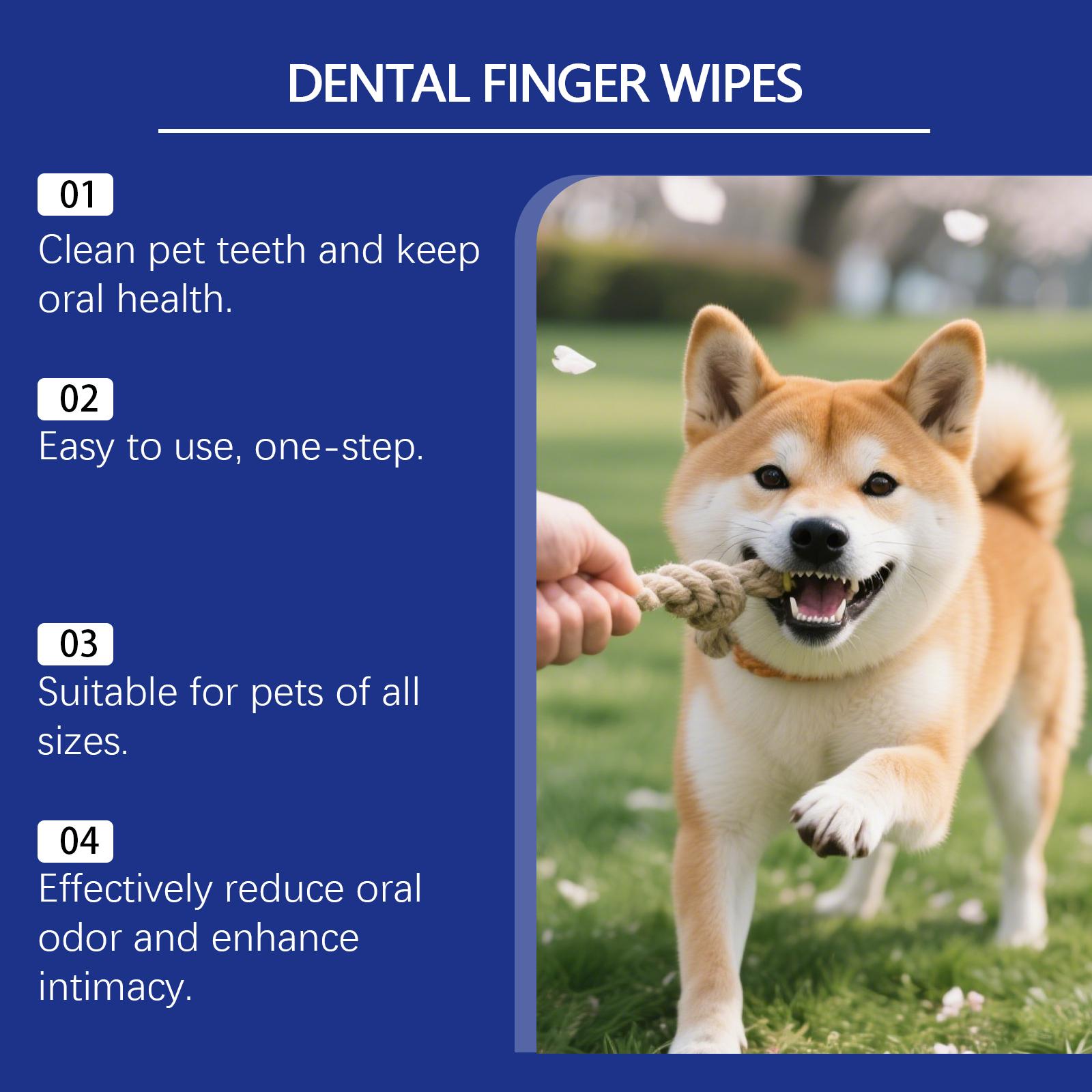 DENTAL FINGER WIPES

01
Clean pet teeth and keep oral health.

02
Easy to use, one-step.

03
Suitable for pets of all sizes.

04
Effectively reduce oral odor and enhance intimacy.