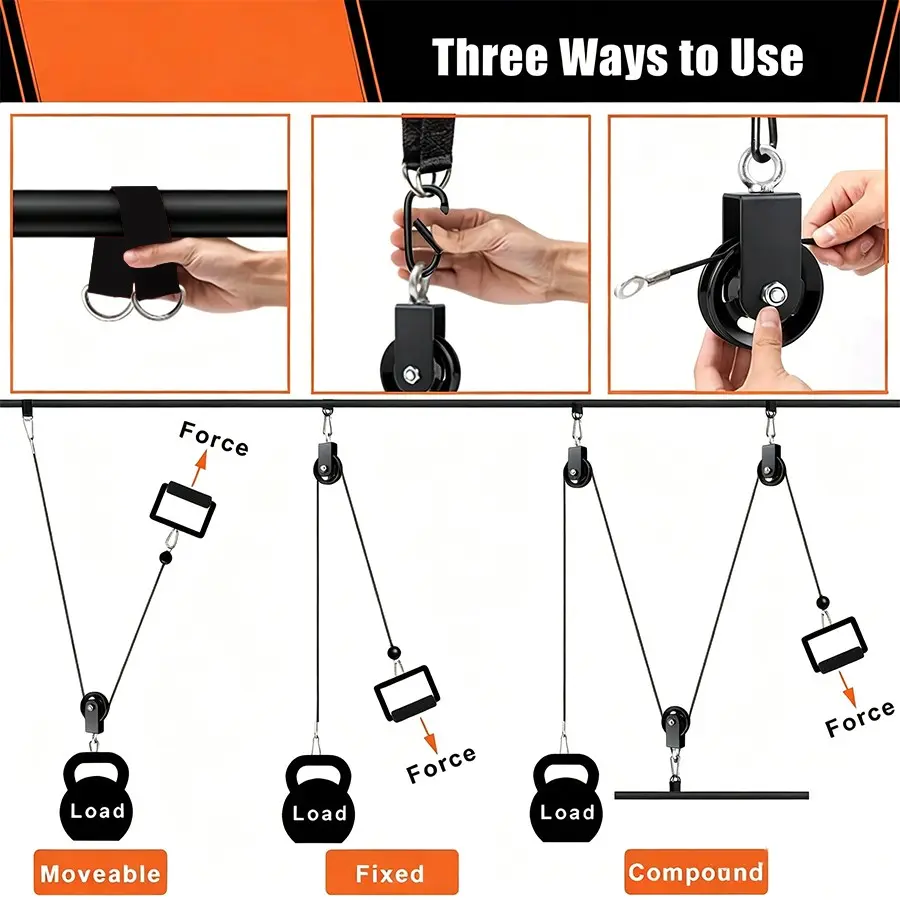 Three Ways to Use

Force

Load

Moveable

Force

Load

Fixed

Force

Load

Compound