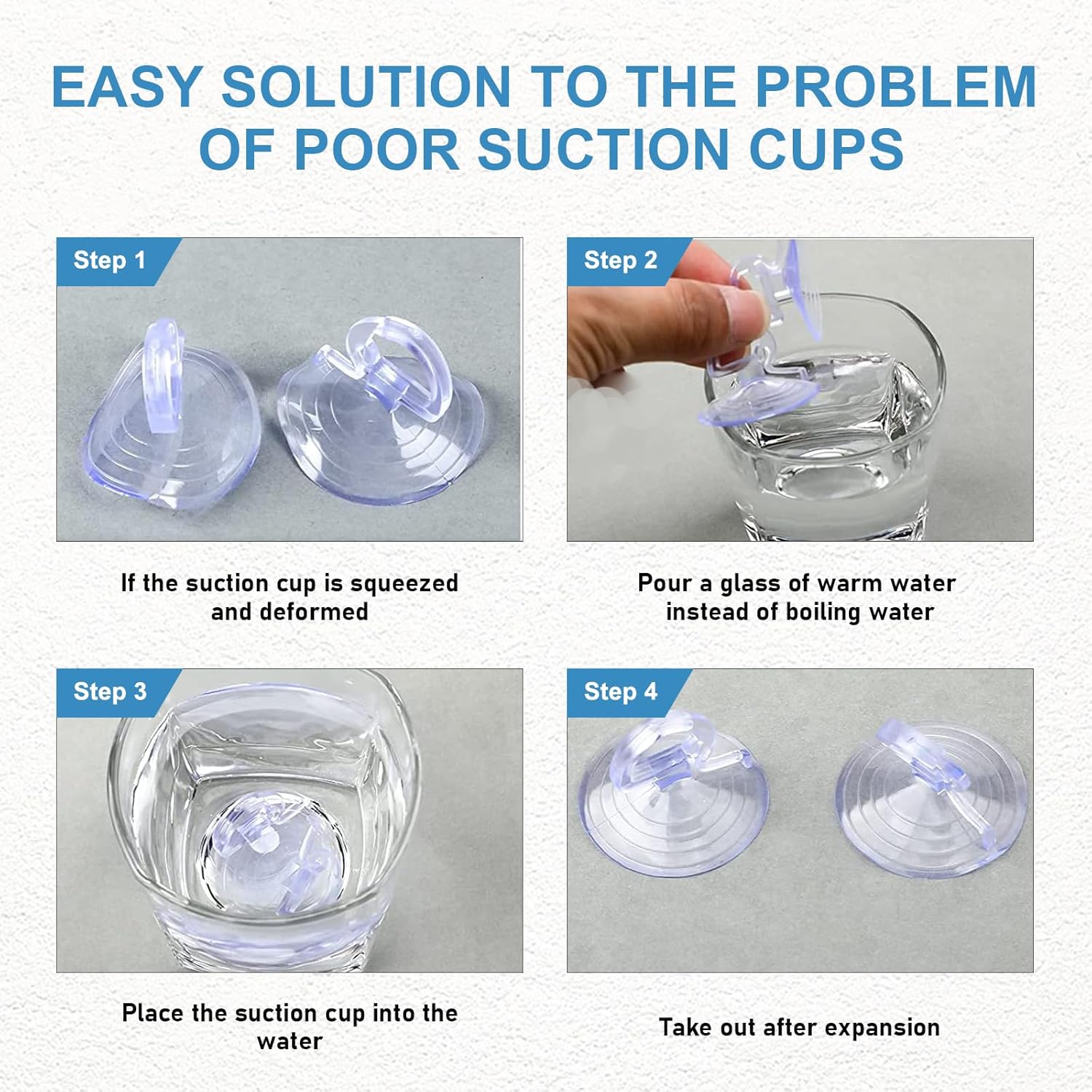 EASY SOLUTION TO THE PROBLEM OF POOR SUCTION CUPS

Step 1

If the suction cup is squeezed and deformed

Step 2

Pour a glass of warm water instead of boiling water

Step 3

Place the suction cup into the water

Step 4

Take out after expansion