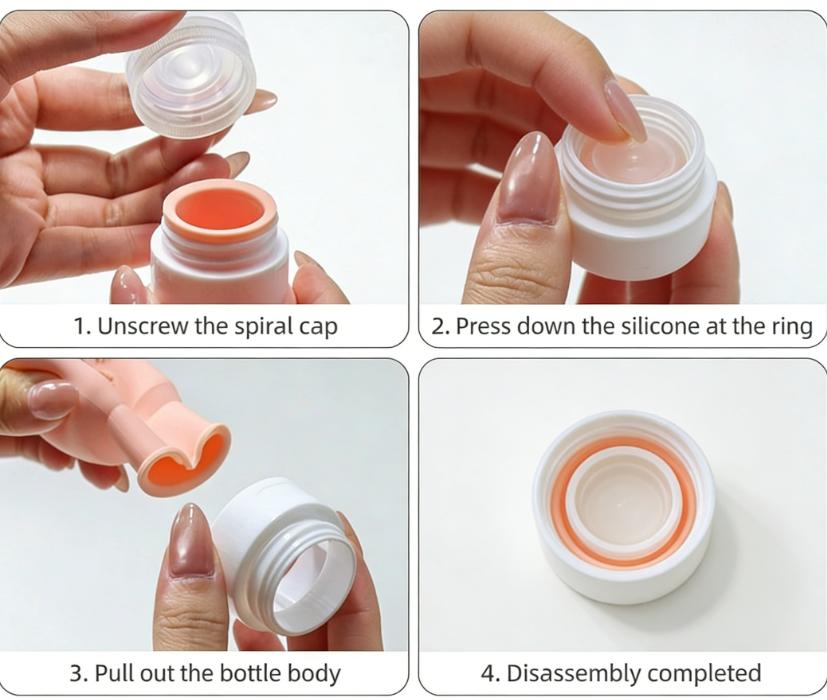 1. Unscrew the spiral cap

2. Press down the silicone at the ring

3. Pull out the bottle body

4. Disassembly completed