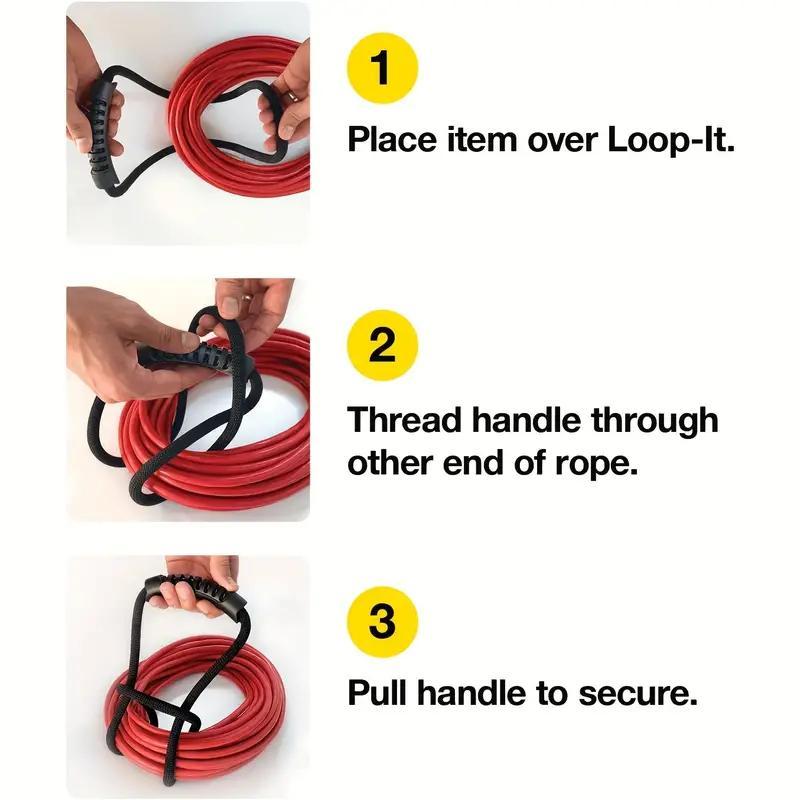 1

Place item over Loop-It.

2

Thread handle through other end of rope.

3

Pull handle to secure.