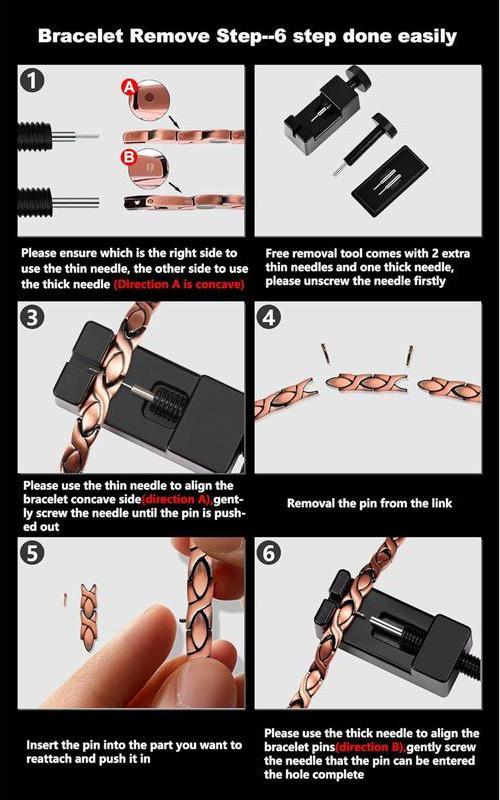 Bracelet Remove Step--6 step done easily

1

A

B

Please ensure which is the right side to use the thin needle, the other side to use the thick needle (Direction A is concave)

Free removal tool comes with 2 extra thin needles and one thick needle, please unscrew the needle firstly

3

Please use the thin needle to align the bracelet concave side(direction A),gently screw the needle until the pin is pushed out

4

Removal the pin from the link

5

Insert the pin into the part you want to reattach and push it in

6

Please use the thick needle to align the bracelet pins(direction B),gently screw the needle that the pin can be entered the hole complete