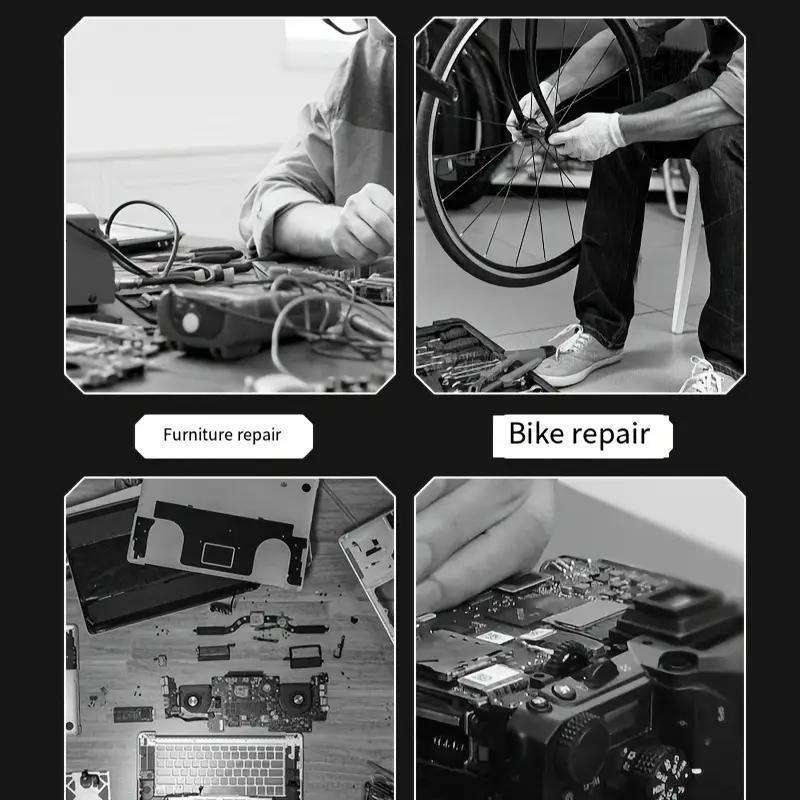 Furniture repair

Bike repair