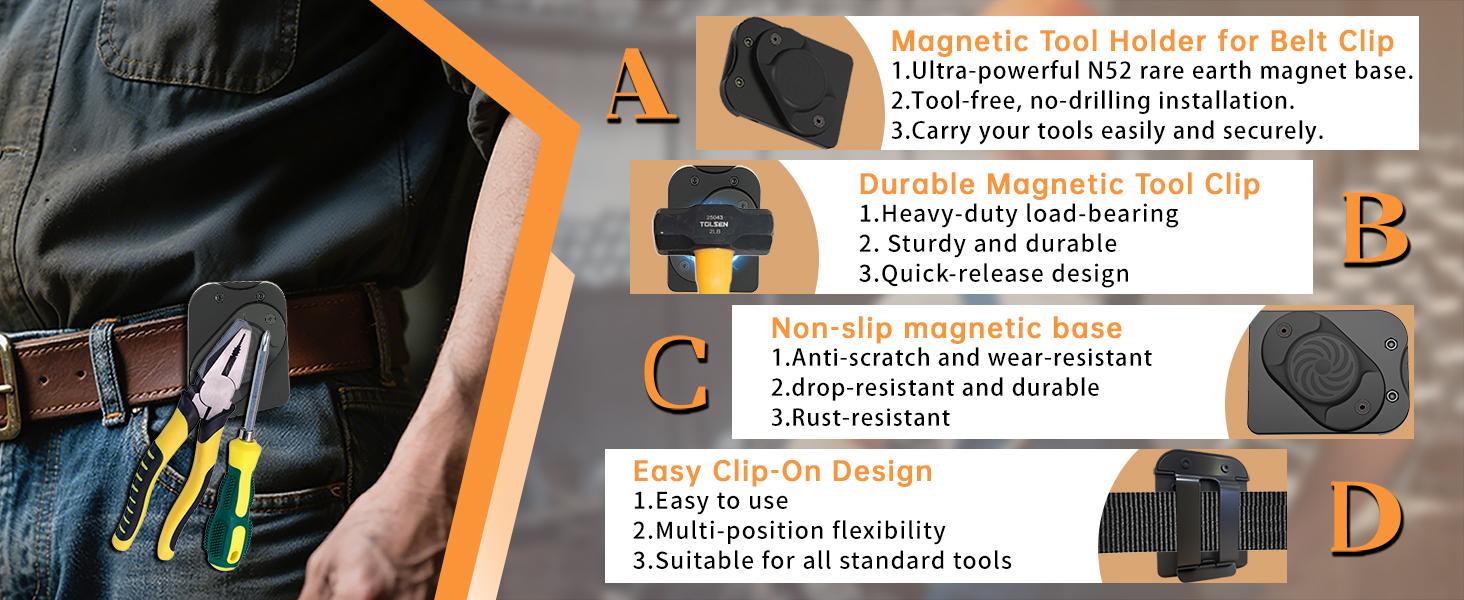 A

Magnetic Tool Holder for Belt Clip
1.Ultra-powerful N52 rare earth magnet base.
2.Tool-free, no-drilling installation.
3.Carry your tools easily and securely.

25043
TOLSEN
2LB

Durable Magnetic Tool Clip
1.Heavy-duty load-bearing
2. Sturdy and durable
3.Quick-release design

B

C

Non-slip magnetic base
1.Anti-scratch and wear-resistant
2.drop-resistant and durable
3.Rust-resistant

Easy Clip-On Design
1.Easy to use
2.Multi-position flexibility
3.Suitable for all standard tools

D