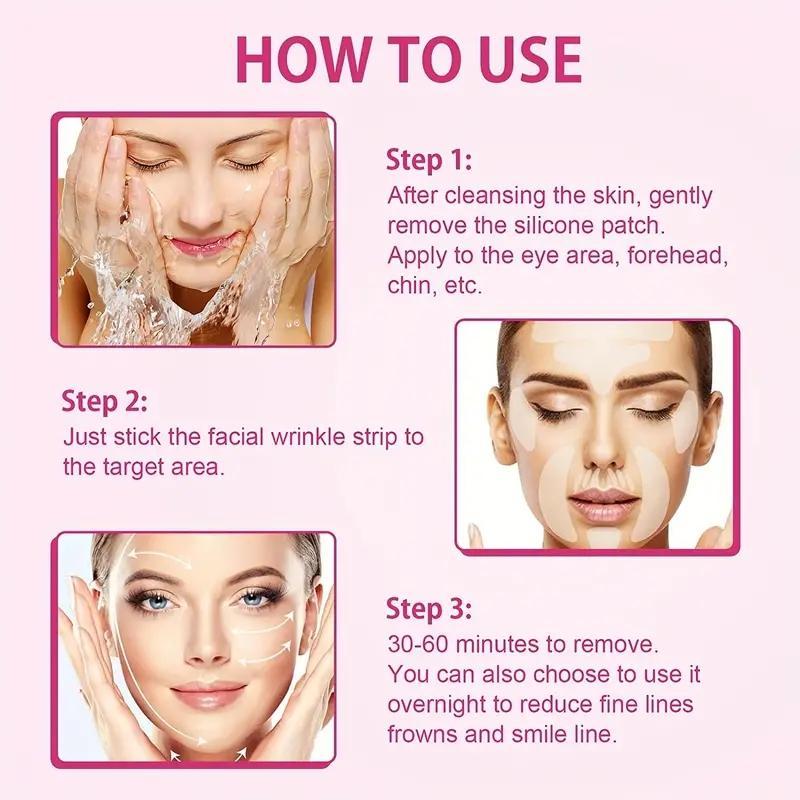 HOW TO USE

Step 1:
After cleansing the skin, gently remove the silicone patch. Apply to the eye area, forehead, chin, etc.

Step 2:
Just stick the facial wrinkle strip to the target area.

Step 3:
30-60 minutes to remove. You can also choose to use it overnight to reduce fine lines frowns and smile line.