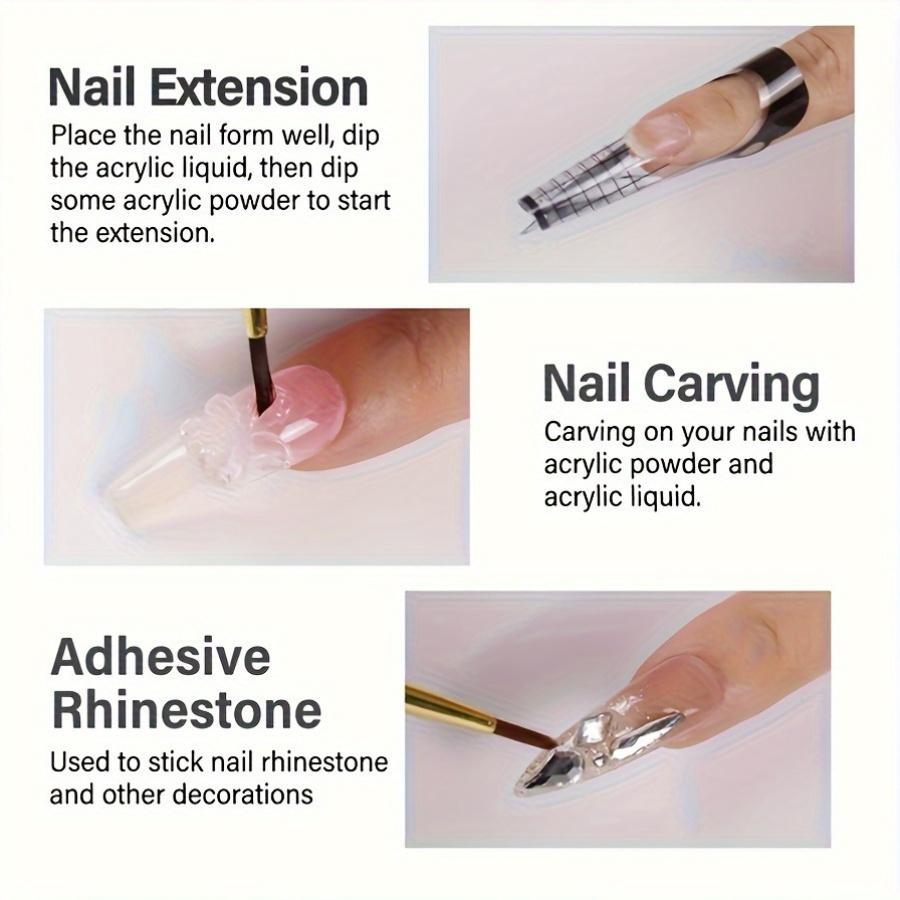 Nail Extension

Place the nail form well, dip the acrylic liquid, then dip some acrylic powder to start the extension.

Nail Carving

Carving on your nails with acrylic powder and acrylic liquid.

Adhesive Rhinestone

Used to stick nail rhinestone and other decorations