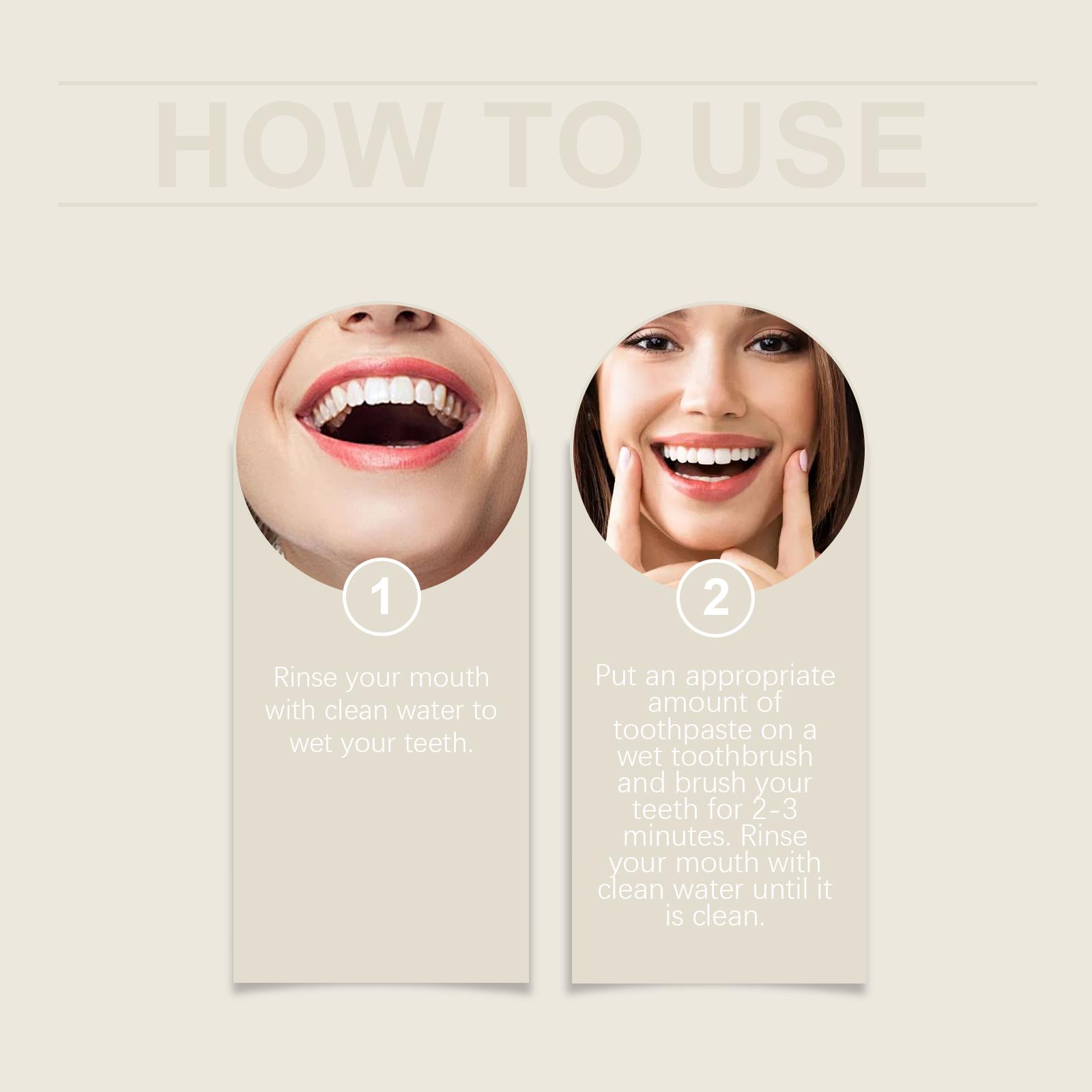 HOW TO USE

1

Rinse your mouth with clean water to wet your teeth.

2

Put an appropriate amount of toothpaste on a wet toothbrush and brush your teeth for 2-3 minutes. Rinse your mouth with clean water until it is clean.